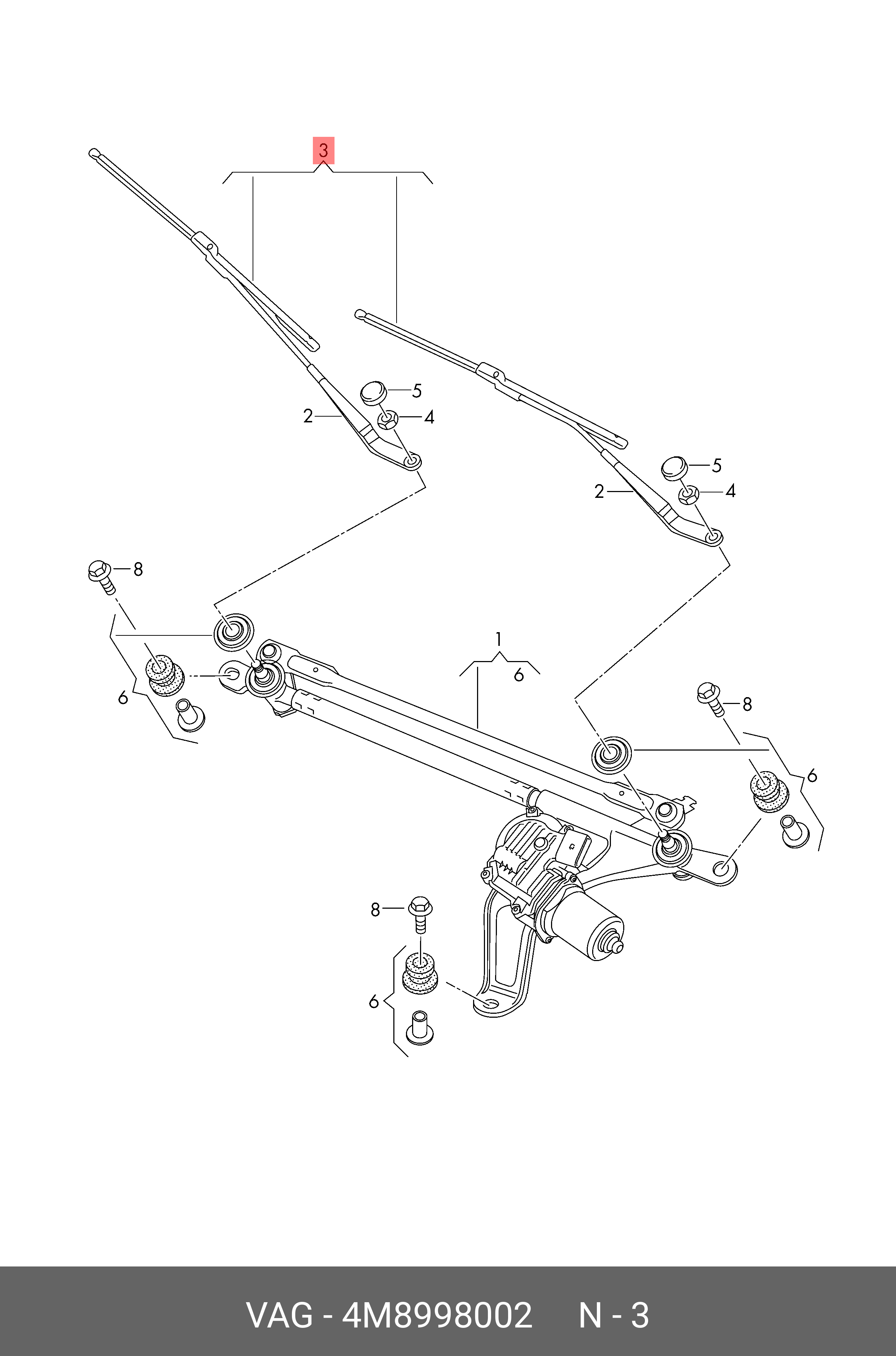 3
5
2
4
5
2
4
8
1
6
6
8
6
8
6
VAG - 4M8998002 N - 3