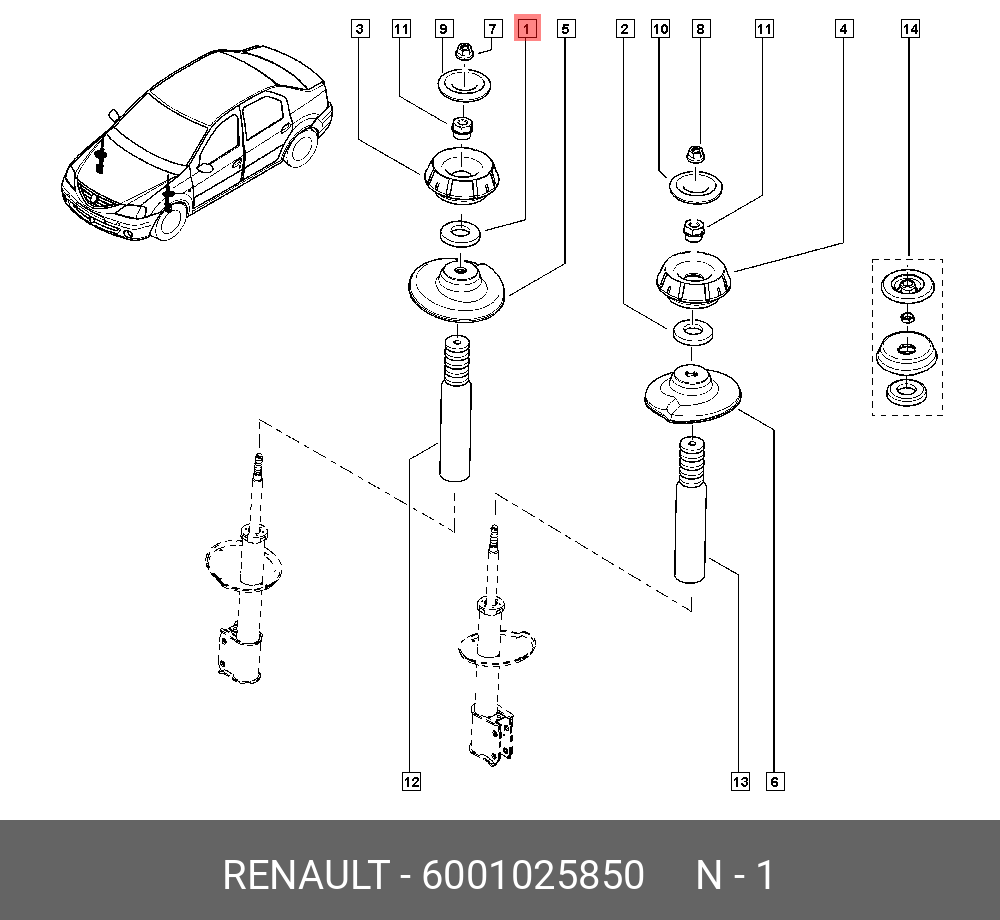 3
11
9
7
1
5
2
10
8
11
4
14
12
13
6

RENAULT - 6001025850 N - 1