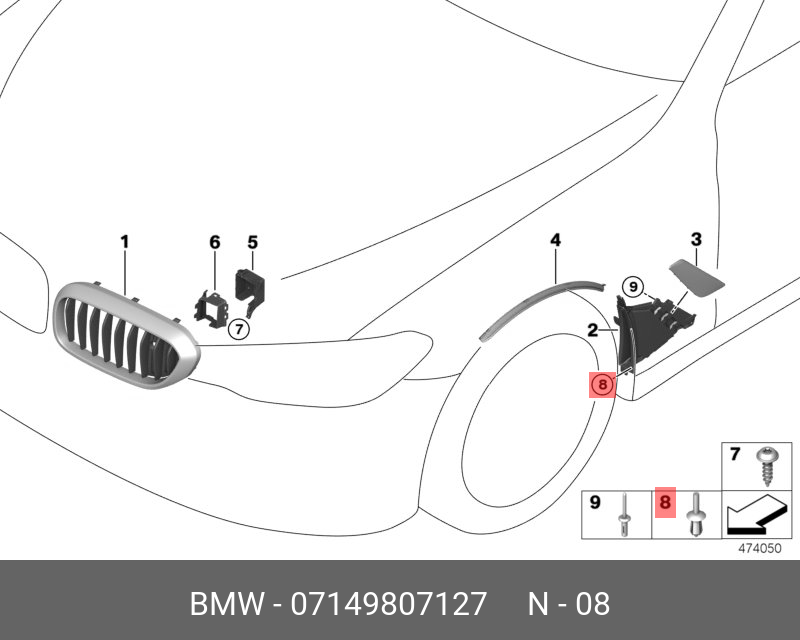 1
6
5
7
4
3
9
2
8
7
9
8
474050
BMW - 07149807127 N - 08