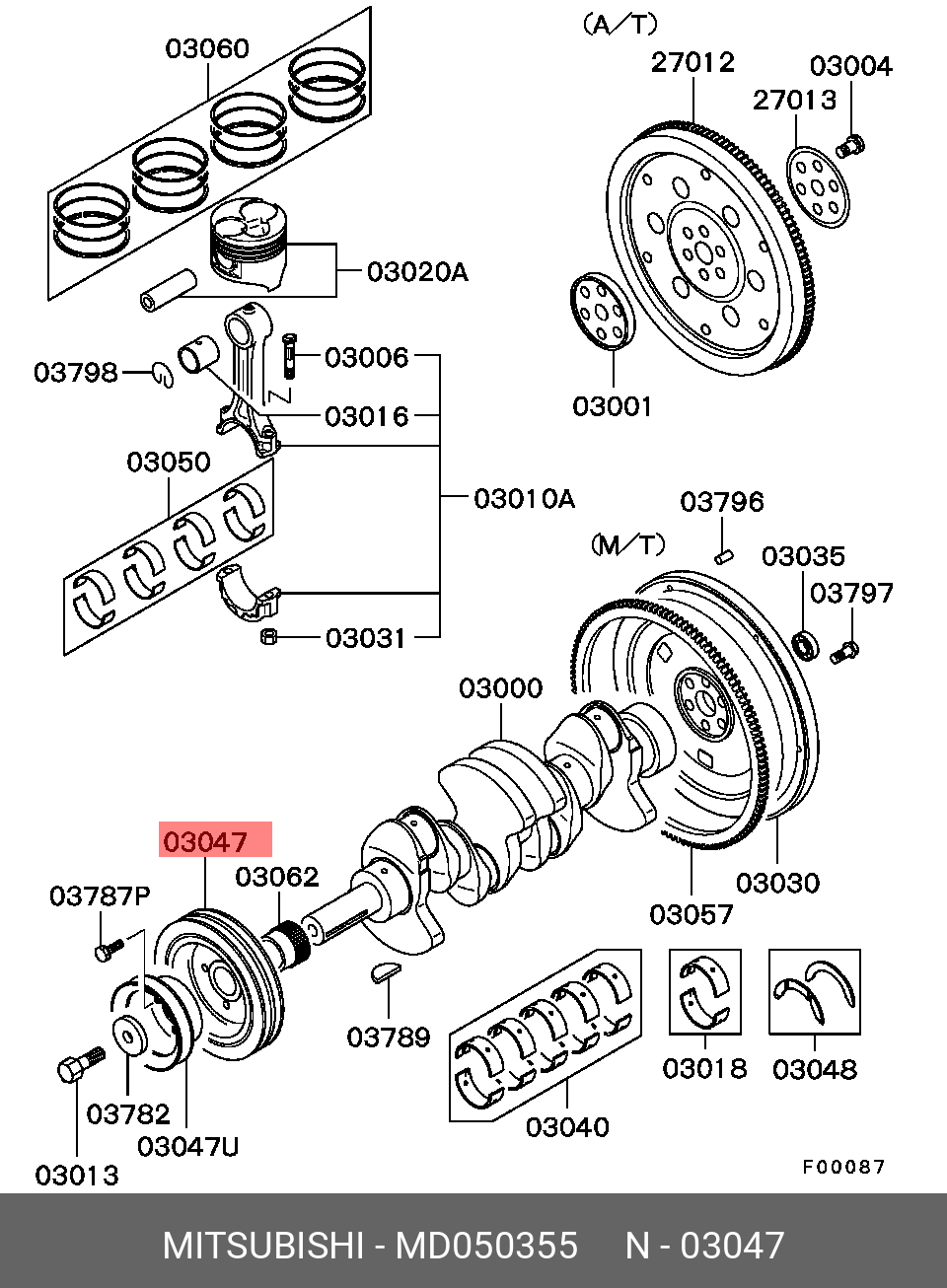 03060
(A/T)
27012
03004
27013
03020A
03798
03006
03016
03001
03050
03010A
03796
(M/T)
03035
03797
03031
03000
03047
03062
03787P
03030
03057
03789
03018
03048
03782
03047U
03040
03013
F00087
MITSUBISHI - MD050355 N - 03047