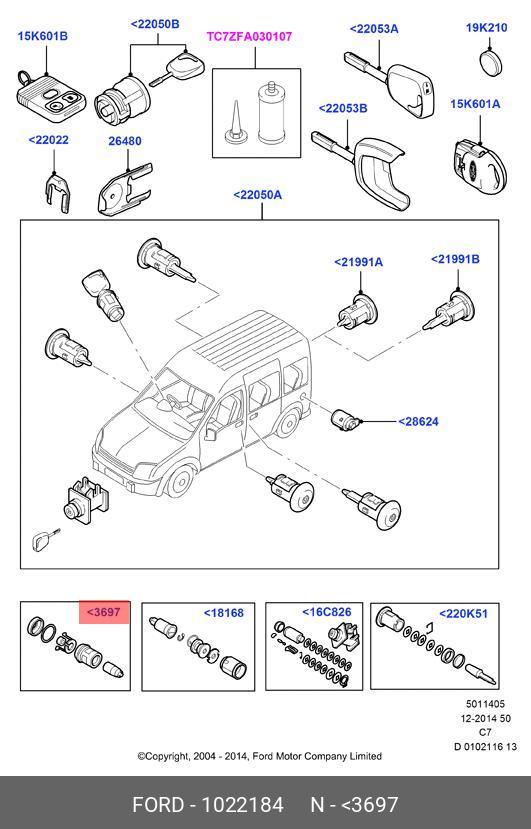 15K601B

<22050B

TC7ZFA030107

<22053A

19K210

<22053B

15K601A

<22022

26480

<22050A

<21991A

<21991B

<28624

<3697

<18168

<16C826

<220K51

5011405
12-2014 50
C7
D 0102116 13

©Copyright, 2004 - 2014, Ford Motor Company Limited

FORD - 1022184 N - <3697