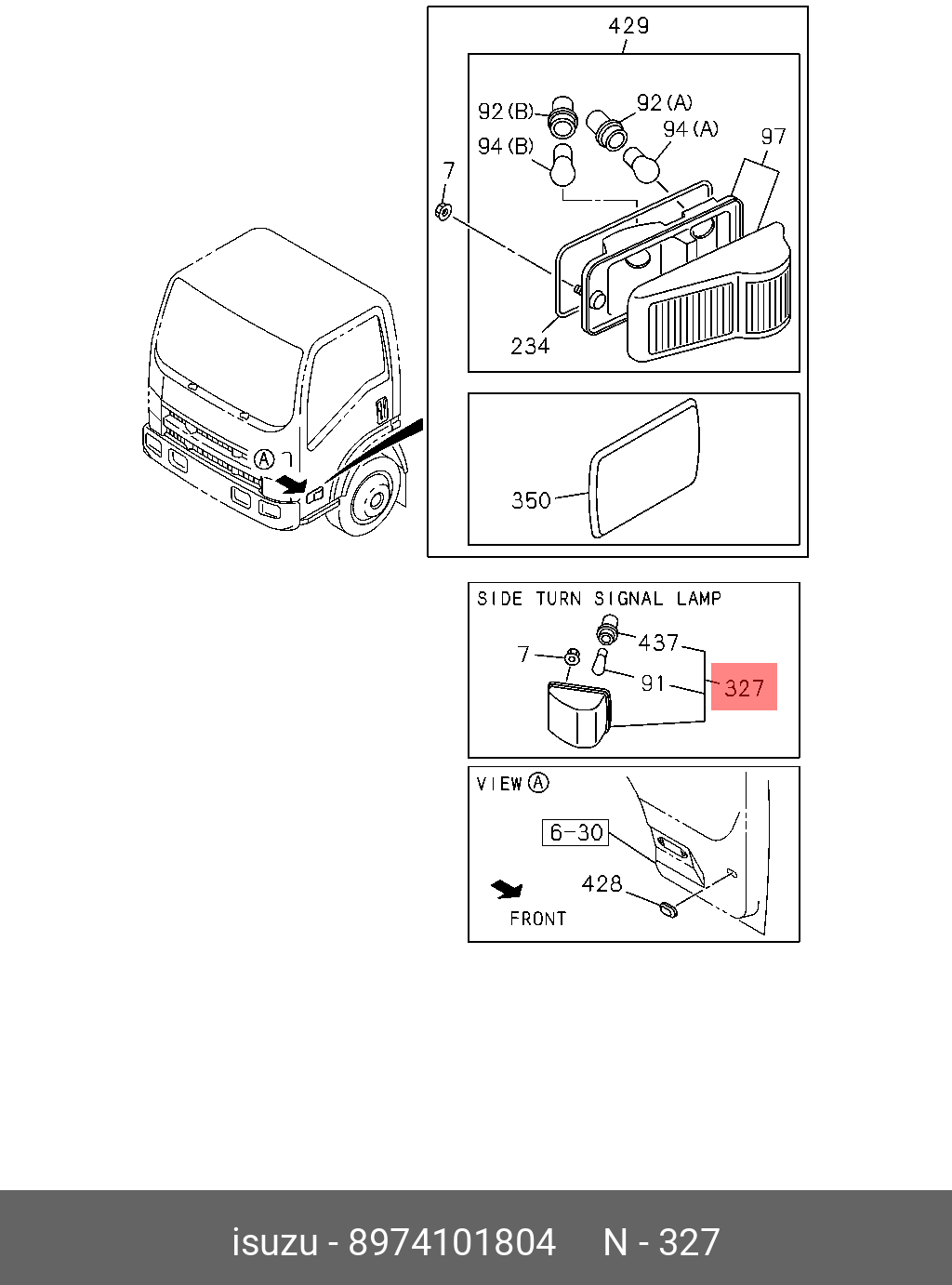 429

92(B)

92(A)

94(B)

94(A)

97

7

234

Ⓐ

350

SIDE TURN SIGNAL LAMP

7

437

91

327

VIEW Ⓐ

6-30

428

FRONT

isuzu - 8974101804 N - 327