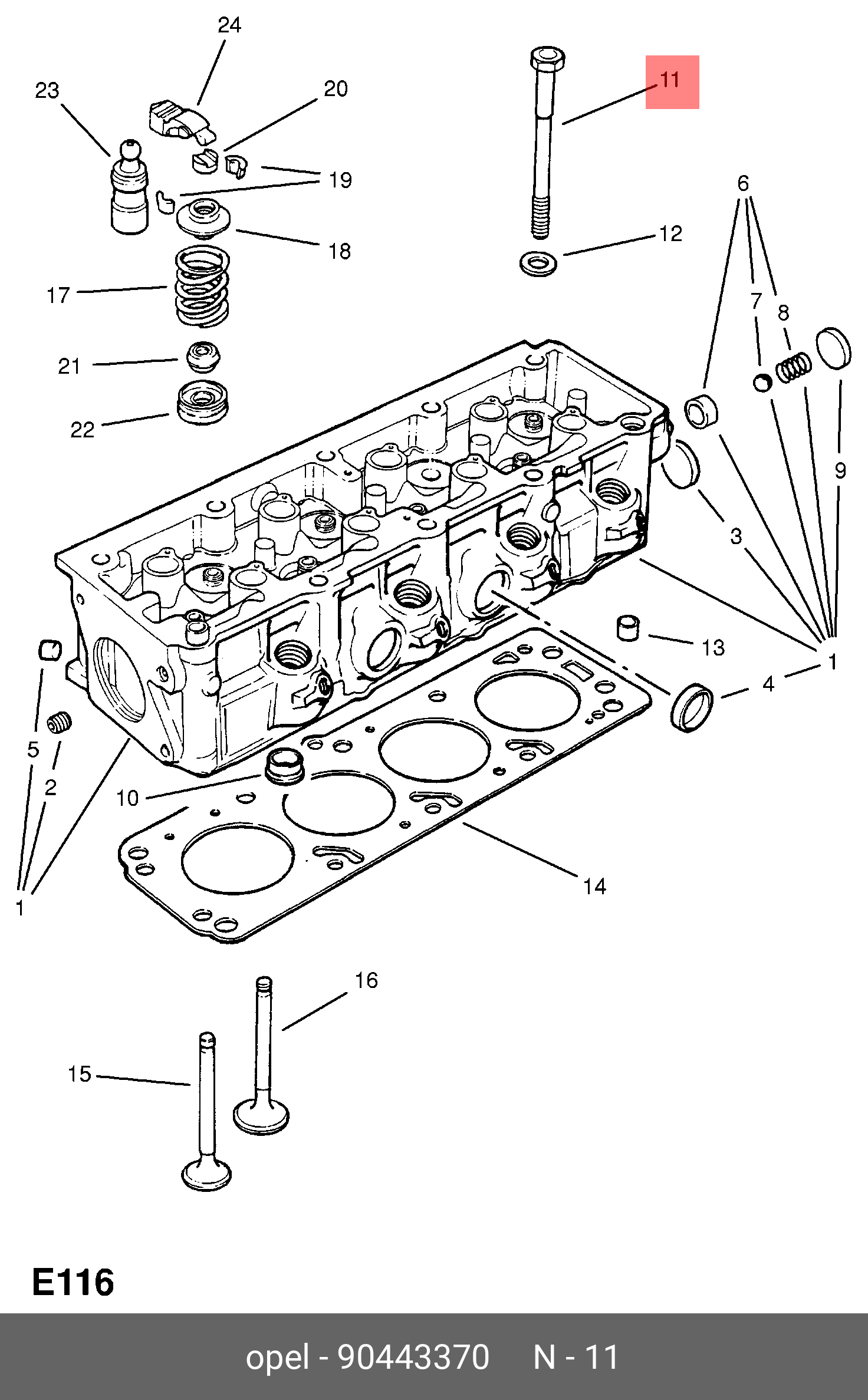 24
23
20
11
19
6
18
12
17
7
8
21
22
9
3
13
1
4
5
2
10
14
1
16
15
E116
opel - 90443370 N - 11