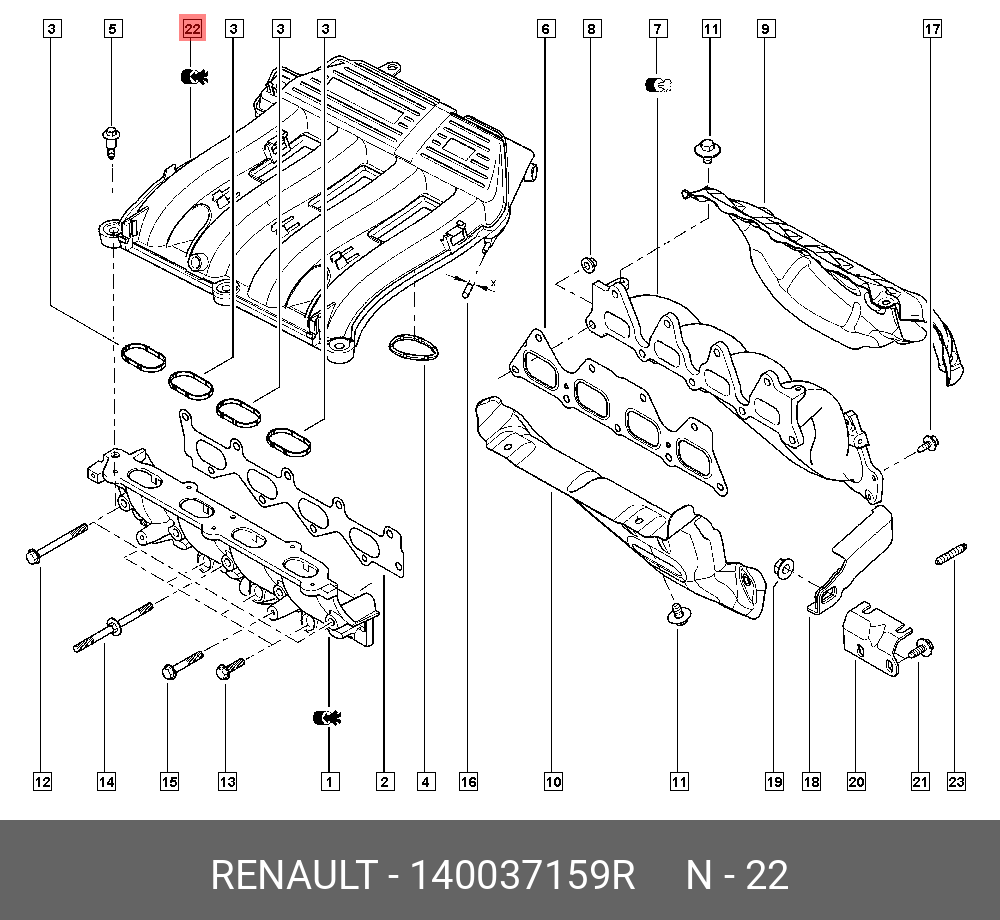 3
5
22
3
3
3
6
8
7
11
9
17

12
14
15
13
1
2
4
16
10
11
19
18
20
21
23

RENAULT - 140037159R N - 22