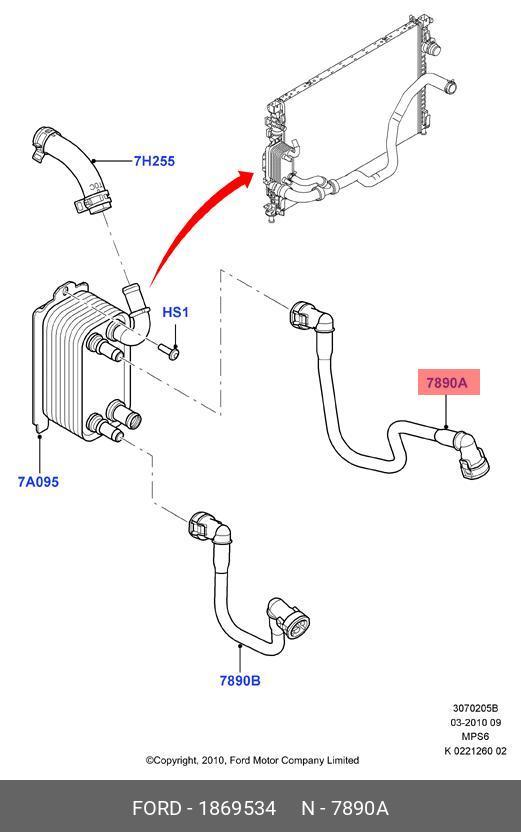 7H255

HS1

7890A

7A095

7890B

3070205B
03-2010 09
MPS6
K 0221260 02

©Copyright, 2010, Ford Motor Company Limited

FORD - 1869534 N - 7890A