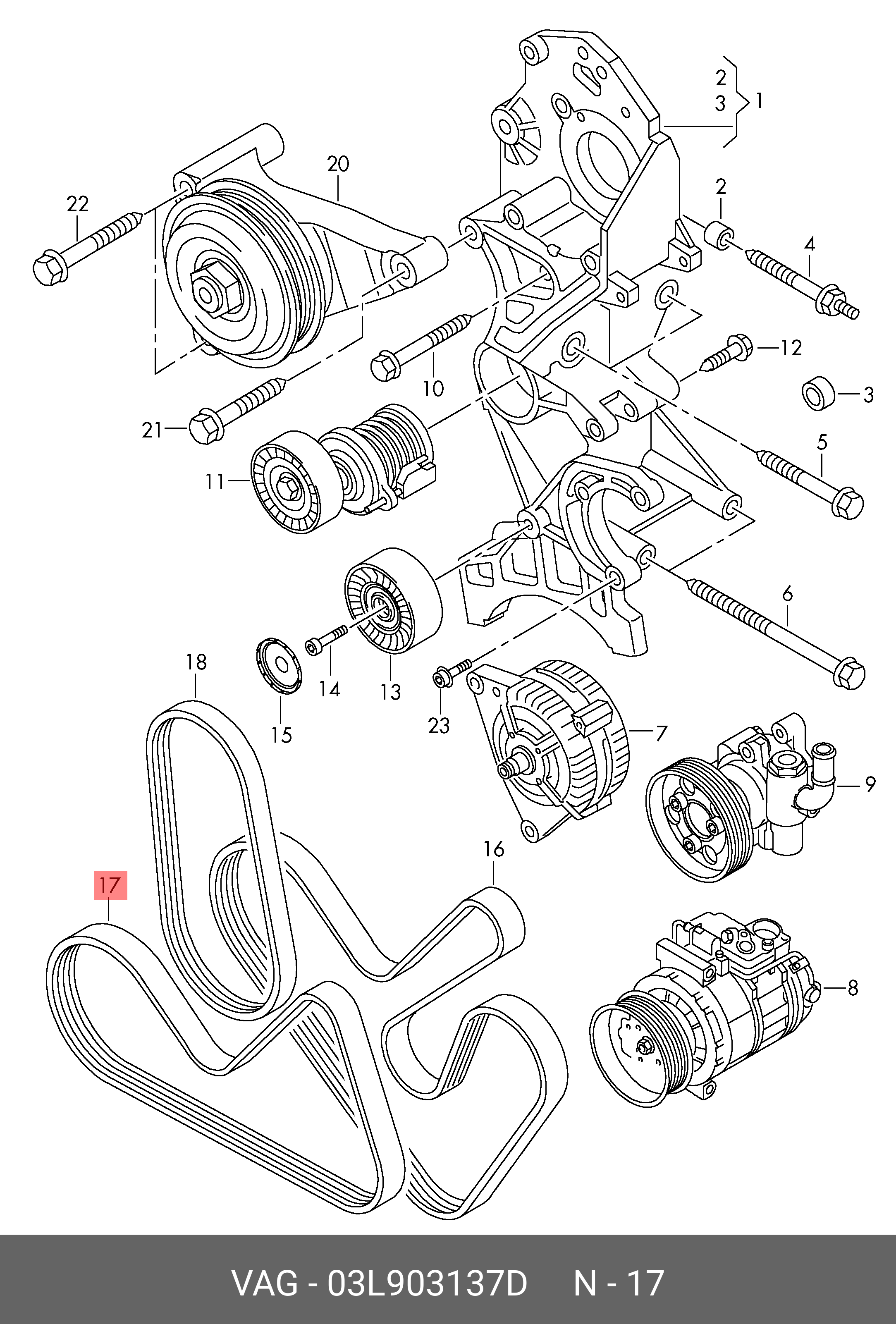 2
3
1
20
22
2
4
12
10
3
21
5
11
6
18
14
13
15
23
7
9
16
17
8

VAG - 03L903137D N - 17