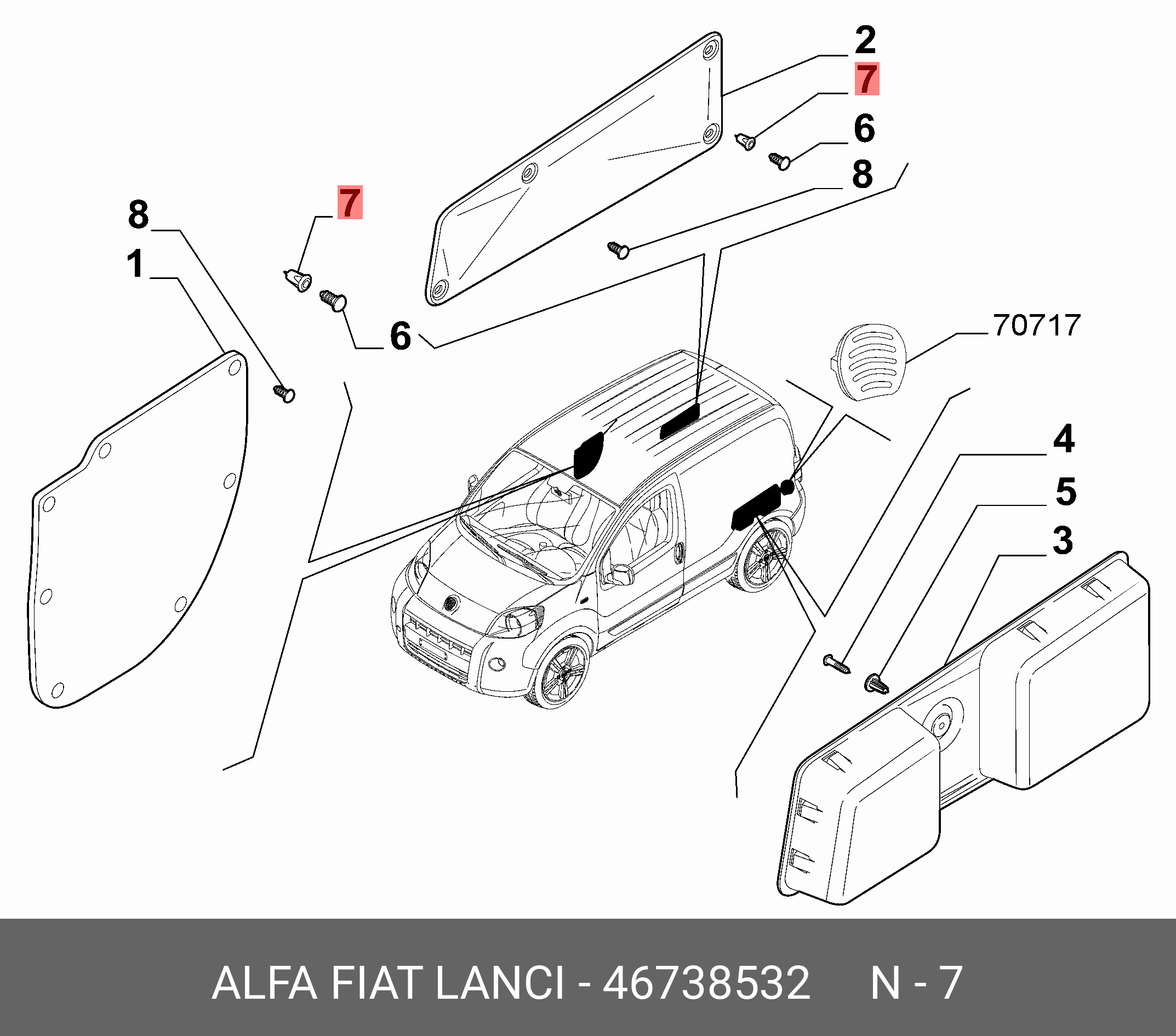 2
7
6
8
7
8
1
6
70717
4
5
3

ALFA FIAT LANCI - 46738532 N - 7