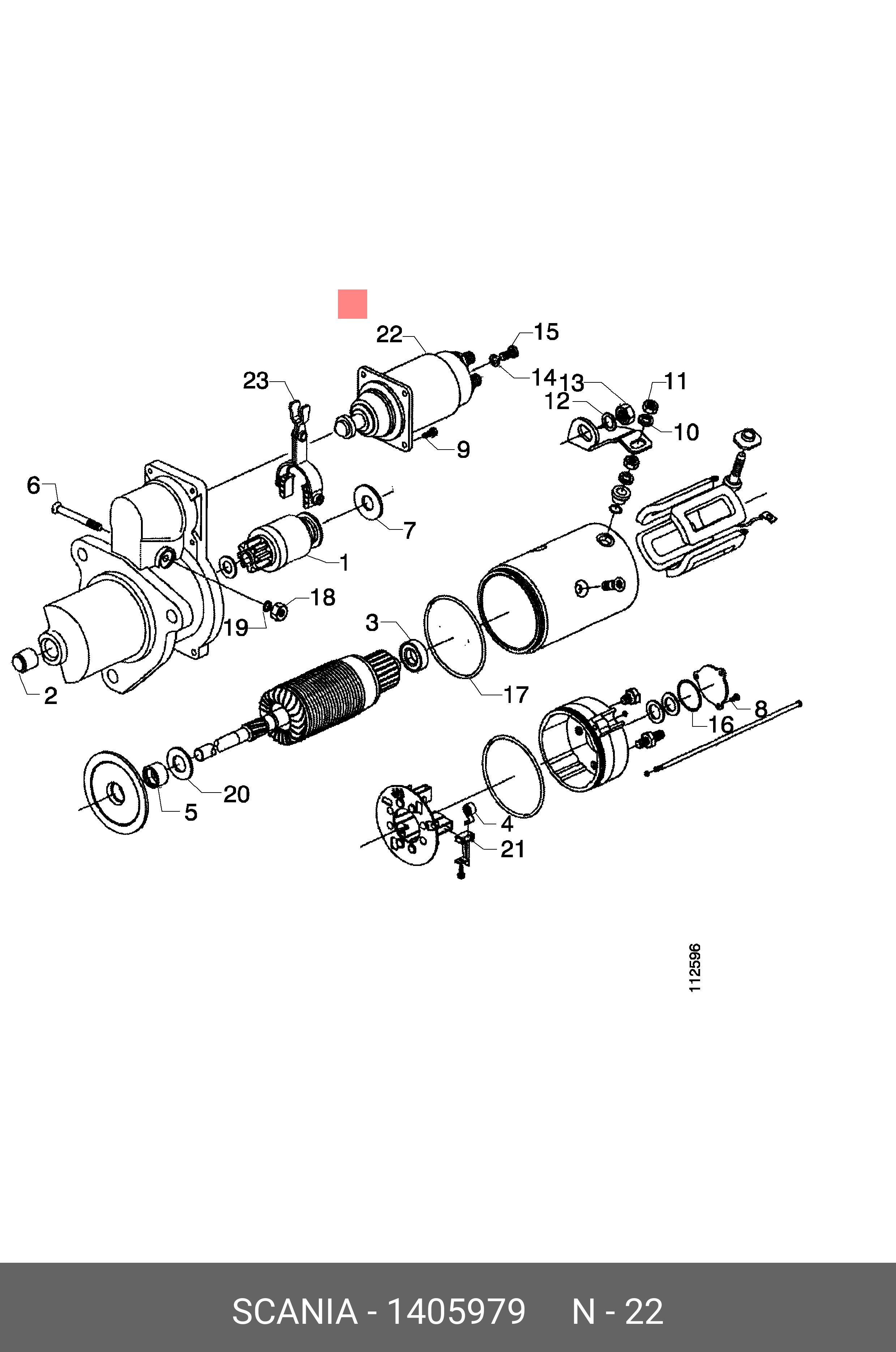 22
15
23
14
13
11
12
10
9
6
7
1
18
19
3
2
17
8
16
20
5
4
21
112596

SCANIA - 1405979 N - 22