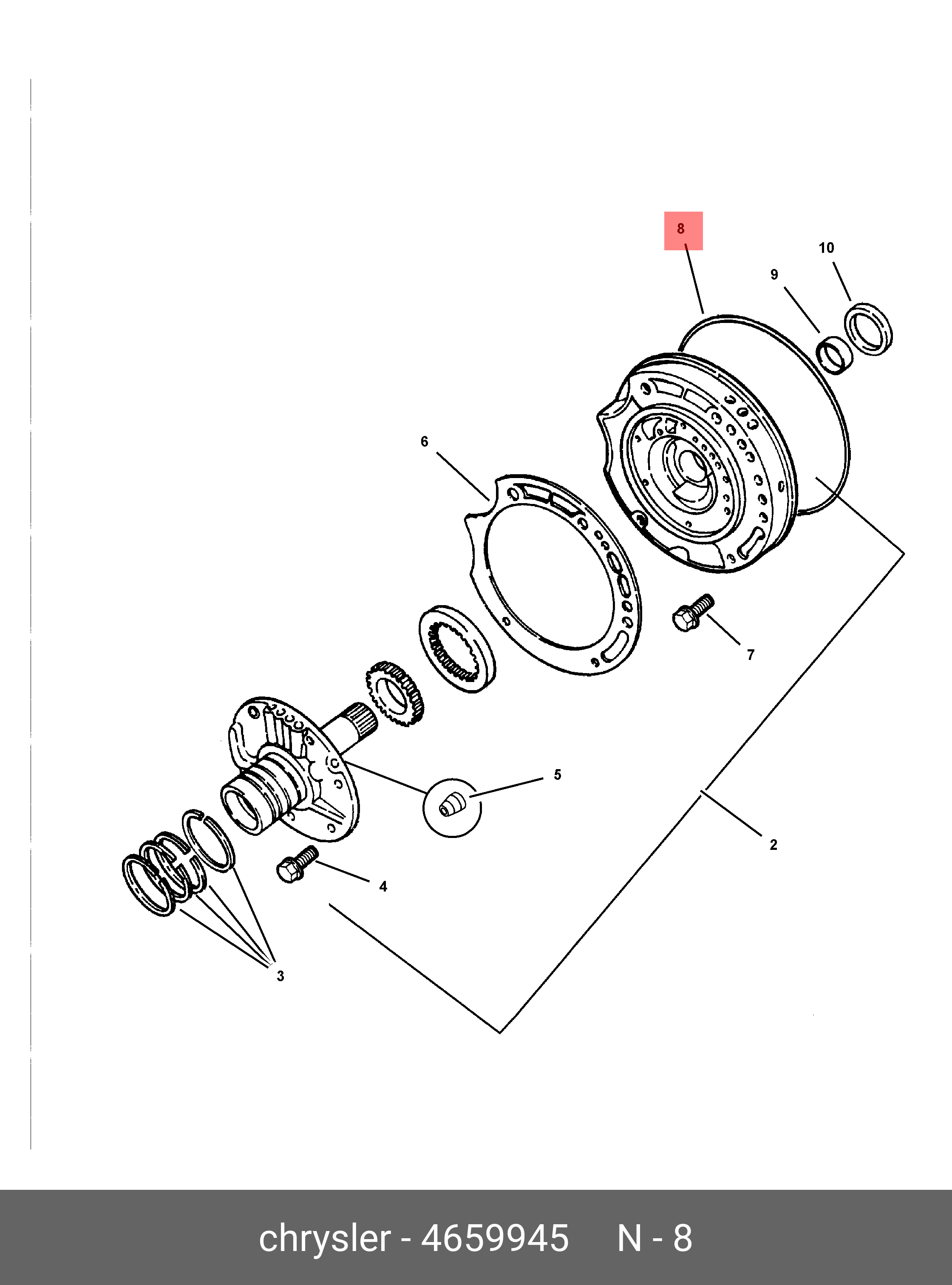 8
10
9
6
7
5
2
4
3
chrysler - 4659945 N - 8