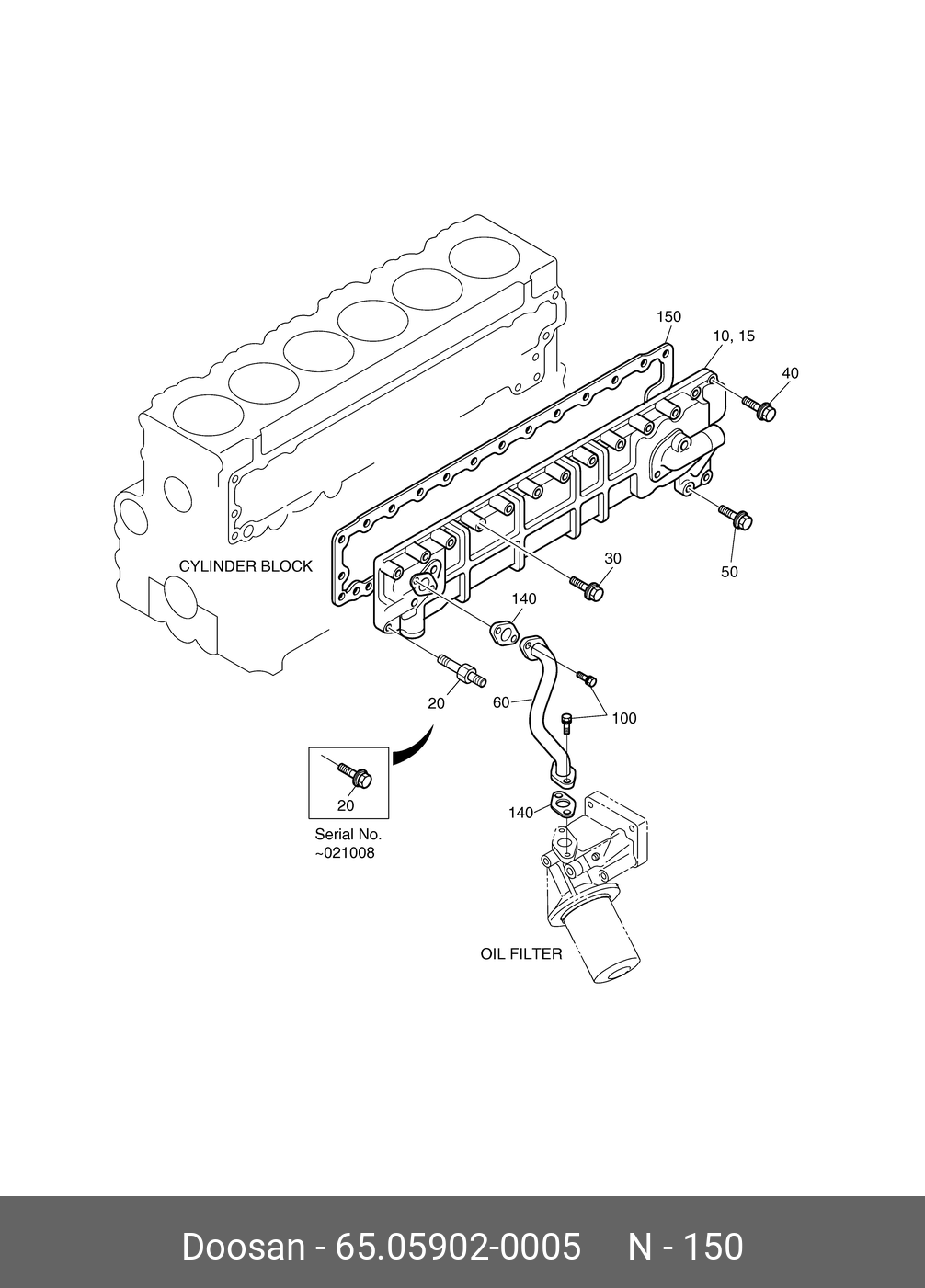 150
10, 15
40
CYLINDER BLOCK
30
50
140
20
60
100
20
Serial No.
~021008
140
OIL FILTER

Doosan - 65.05902-0005 N - 150