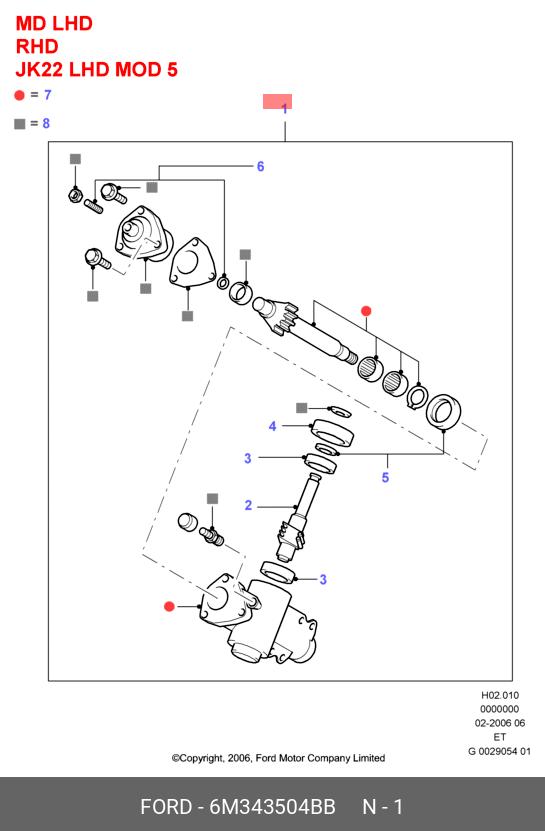 MD LHD
RHD
JK22 LHD MOD 5

= 7

= 8

1

6

4

3

5

2

3

H02.010
0000000
02-2006 06
ET
G 0029054 01

©Copyright, 2006, Ford Motor Company Limited

FORD - 6M343504BB N - 1