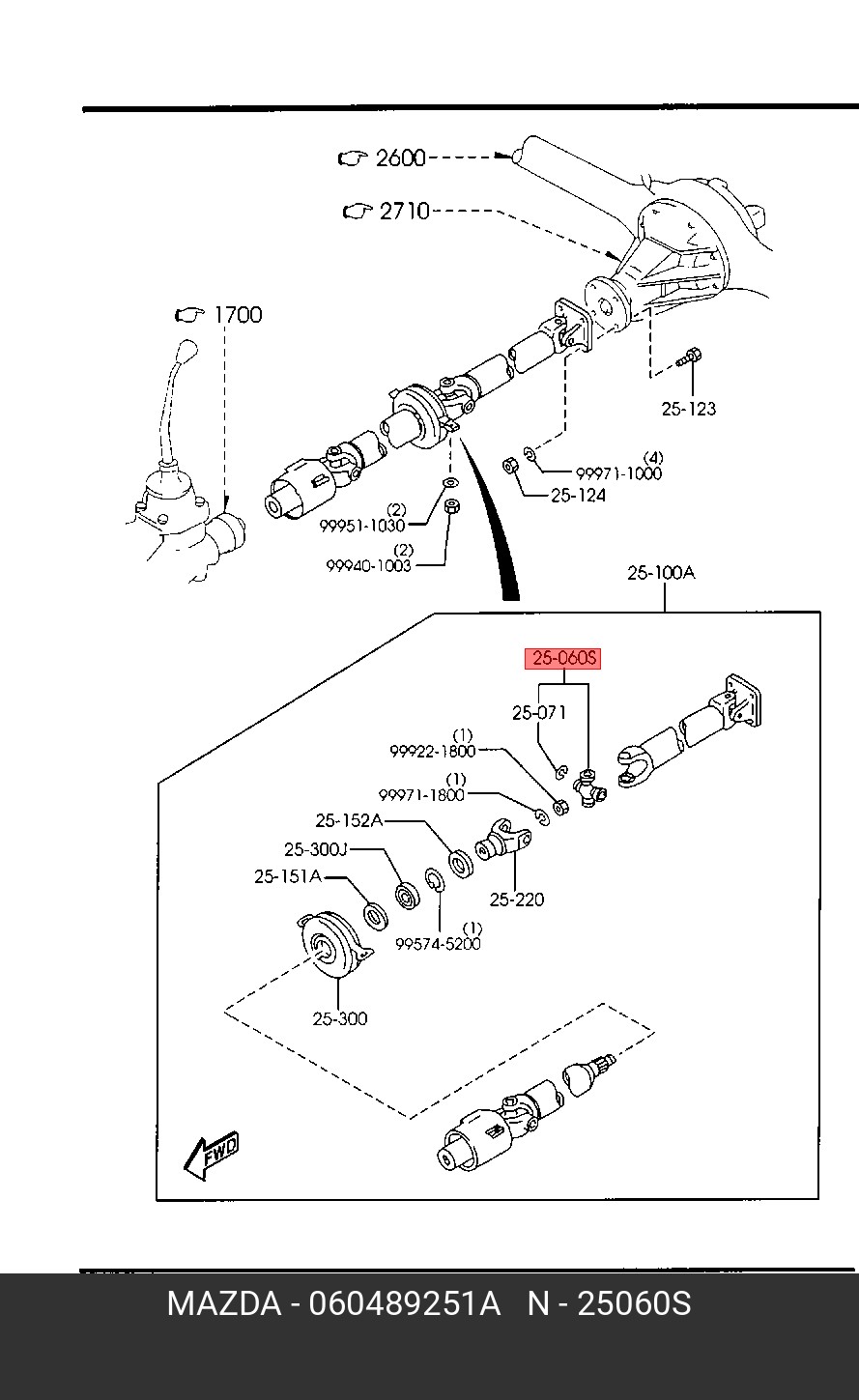 2600
2710
1700
25-123
(4)
99971-1000
25-124
(2)
99951-1030
(2)
99940-1003
25-100A
25-060S
25-071
(1)
99922-1800
(1)
99971-1800
25-152A
25-300J
25-151A
25-220
(1)
99574-5200
25-300
FWD
MAZDA - 060489251A N - 25060S