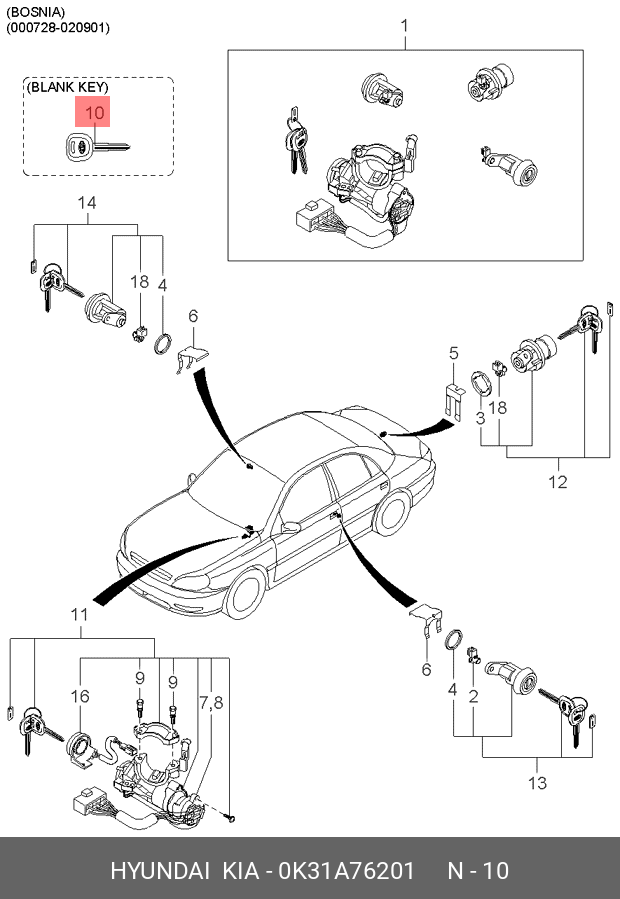 (BOSNIA)
(000728-020901)

(BLANK KEY)
10

1

14
18
4
6

5
3
18
12

11
16
9
9
7,8

6
4
2
13

HYUNDAI KIA - 0K31A76201 N - 10