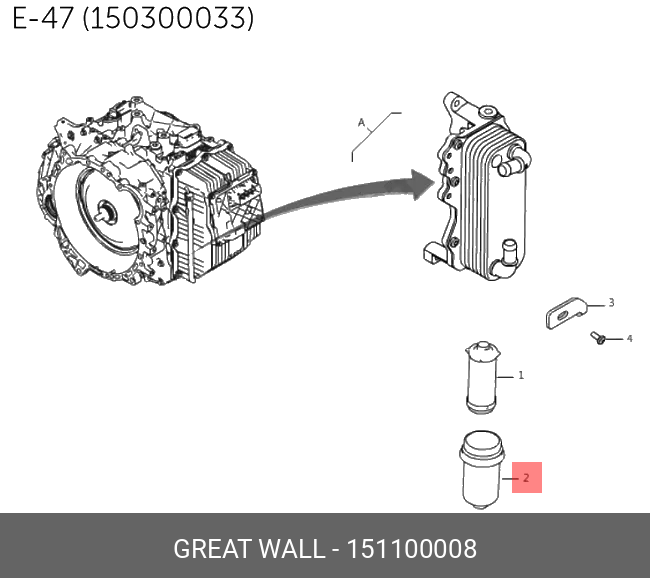 E-47 (150300033)

A

3

4

1

2

GREAT WALL - 151100008