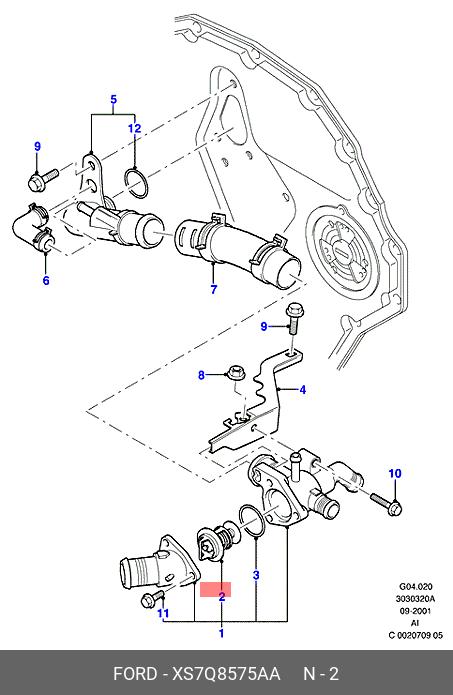 5
12
9
6
7
9
8
4
10
3
2
11
1
G04.020
3030320A
09-2001
AI
C 0020709 05
FORD - XS7Q8575AA N - 2