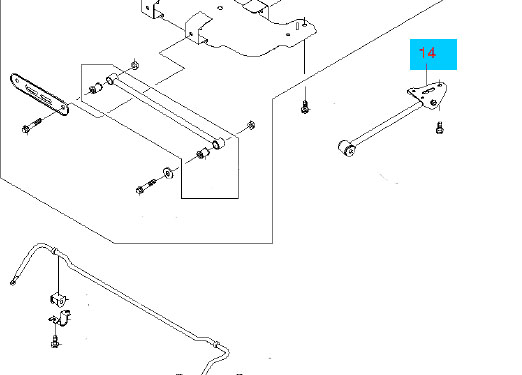 14