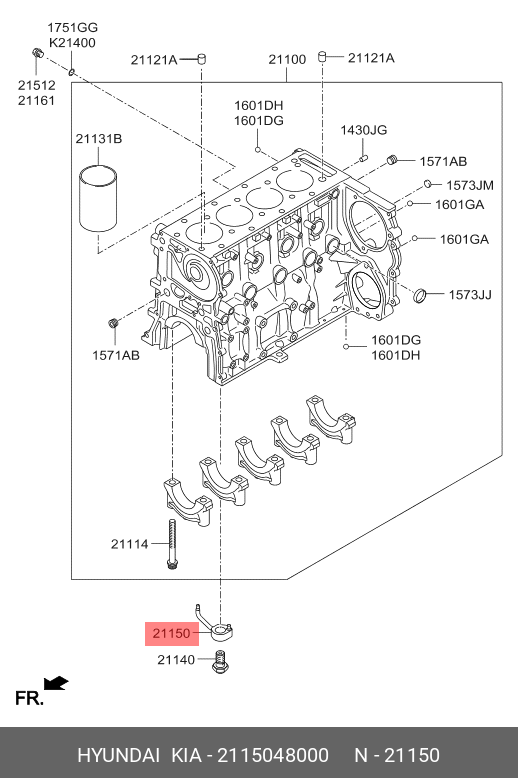 1751GG
K21400

21512
21161

21121A

21100

21121A

1601DH
1601DG

21131B

1430JG

1571AB

1573JM

1601GA

1601GA

1573JJ

1571AB

1601DG
1601DH

21114

21150

21140

FR.

HYUNDAI KIA - 2115048000 N - 21150