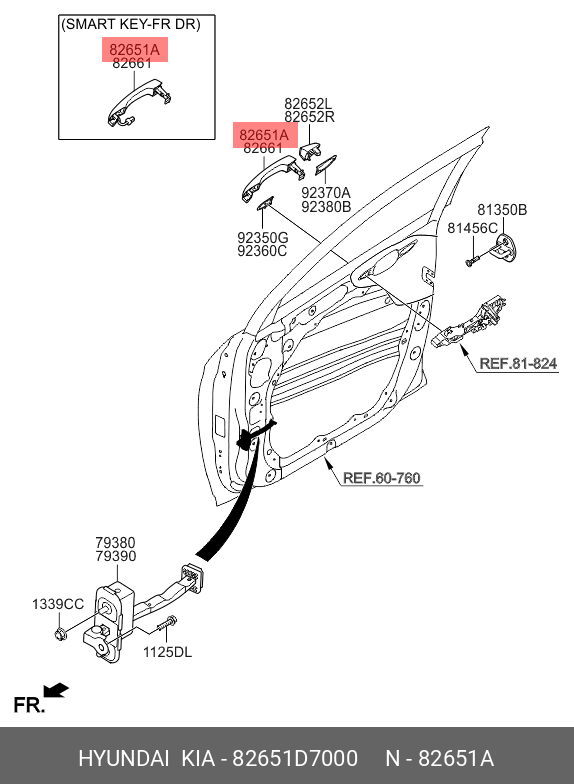 (SMART KEY-FR DR)
82651A
82661

82652L
82652R
82651A
82661
92370A
92380B
92350G
92360C
81350B
81456C
REF.81-824
REF.60-760
79380
79390
1339CC
1125DL
FR.

HYUNDAI KIA - 82651D7000 N - 82651A