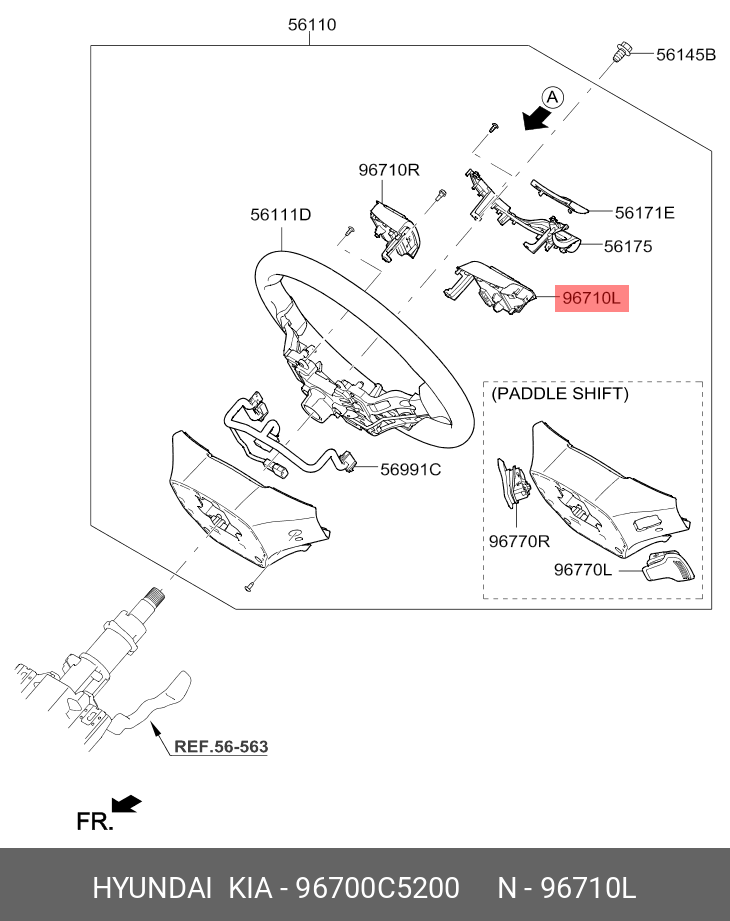 56110

56145B

A

96710R

56171E

56111D

56175

96710L

(PADDLE SHIFT)

56991C

96770R

96770L

REF.56-563

FR.

HYUNDAI KIA - 96700C5200 N - 96710L