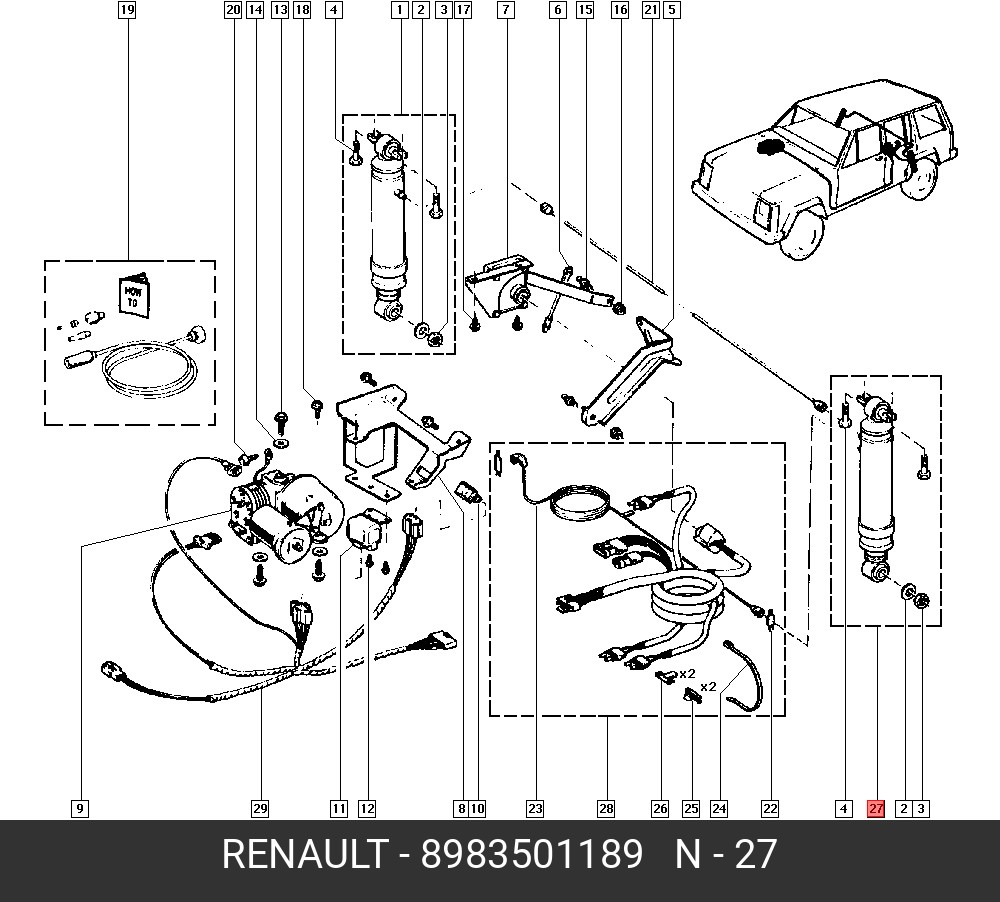 19 20 14 13 18 4 1 2 3 17 7 6 15 16 21 5

HOW TO

x2
x2

9 29 11 12 8 10 23 28 26 25 24 22 4 27 2 3

RENAULT - 8983501189 N - 27