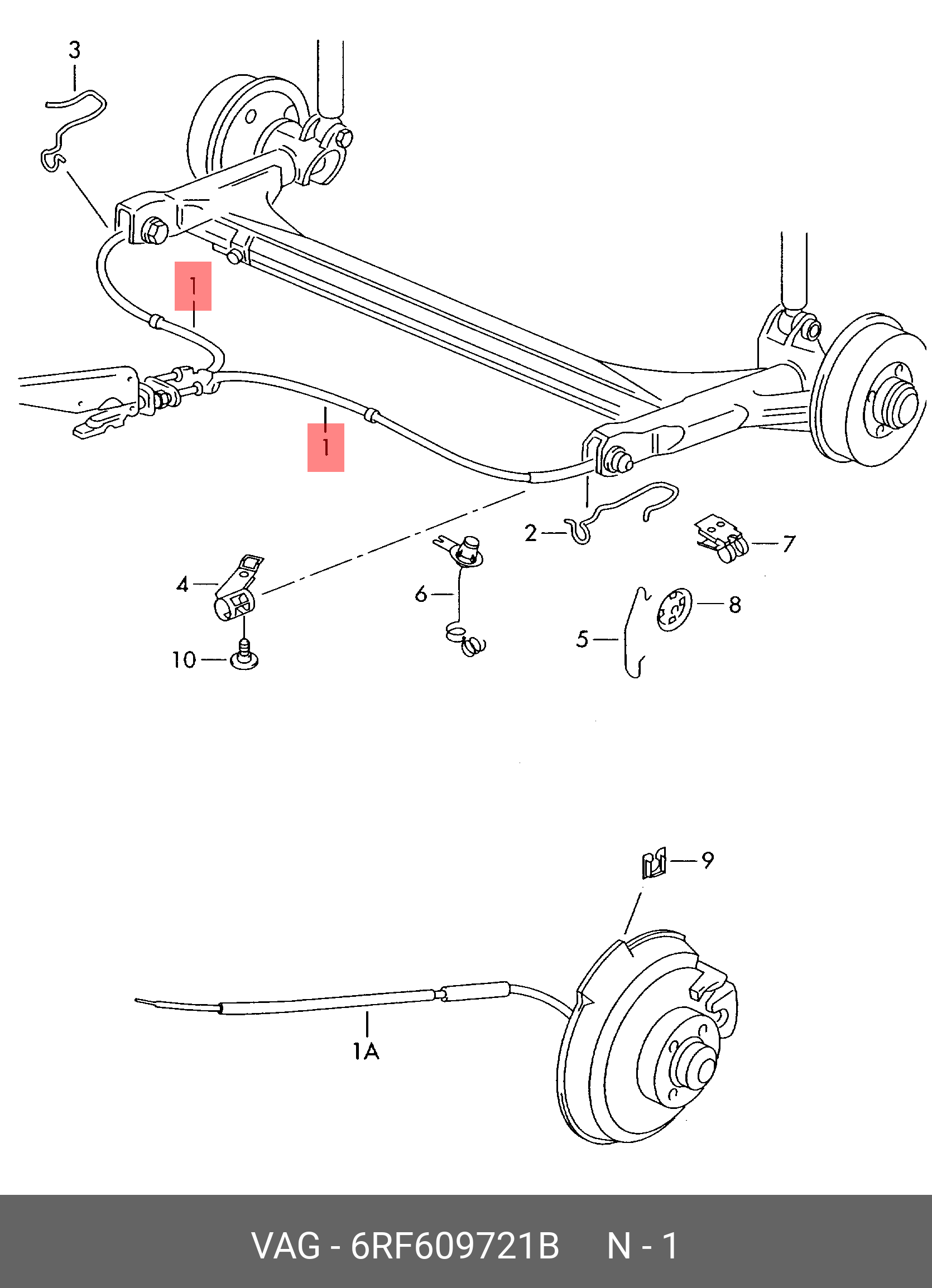 3
1
1
2
7
4
6
8
5
10
9
1A

VAG - 6RF609721B N - 1