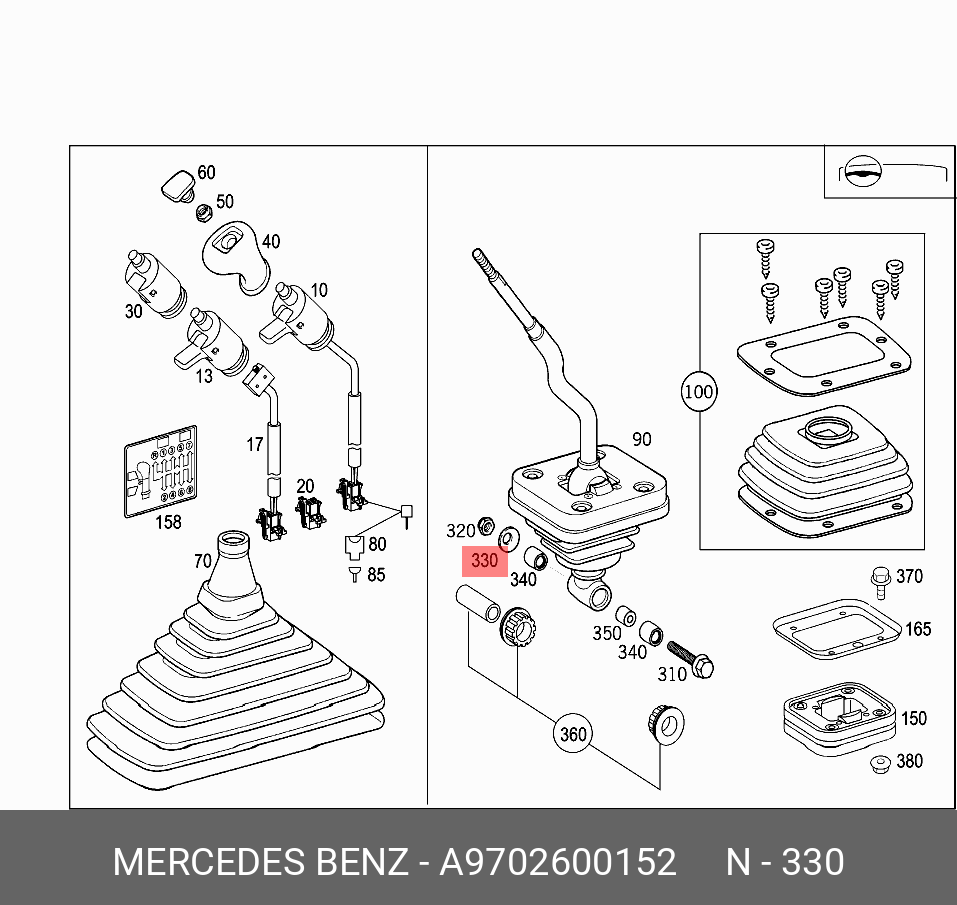 60
50
40
30
10
13
17
20
158
80
85
70
90
100
320
330
340
350
340
310
360
370
165
150
380

MERCEDES BENZ - A9702600152 N - 330