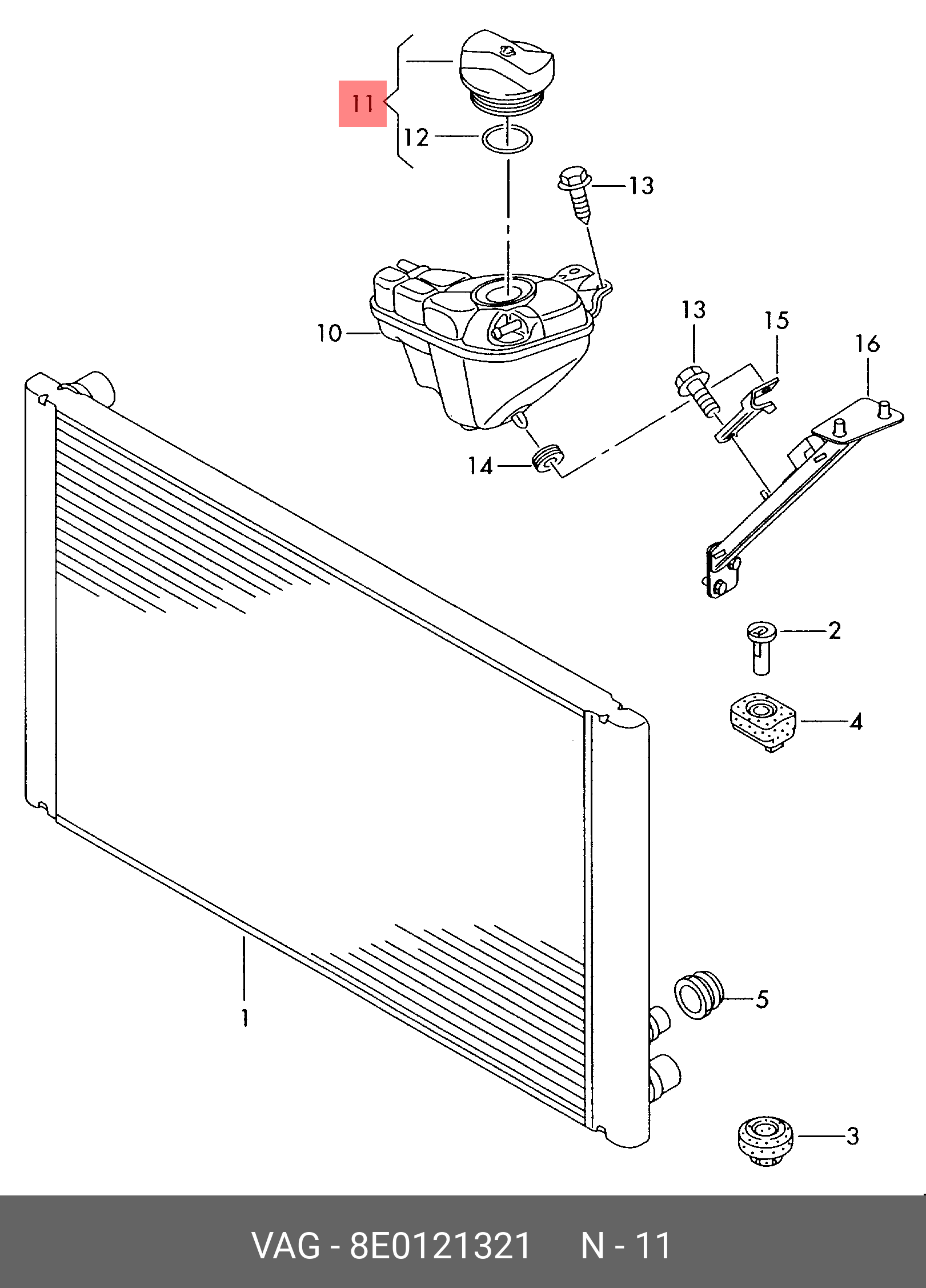 11
12
13
10
13
15
16
14
2
4
1
5
3
VAG - 8E0121321 N - 11