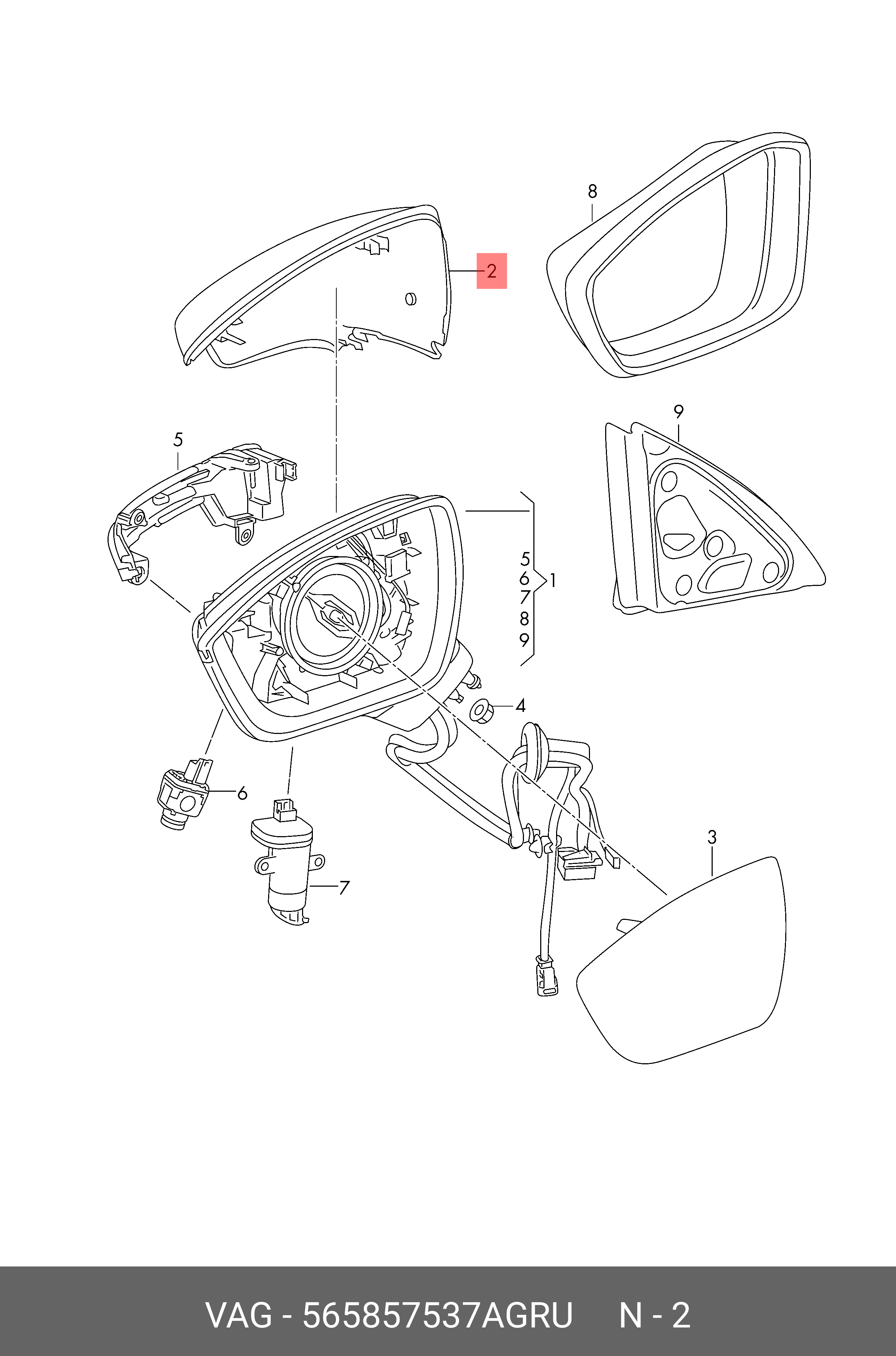 8

2

9

5

5
6
7
8
9

1

4

6

7

3

VAG - 565857537AGRU N - 2