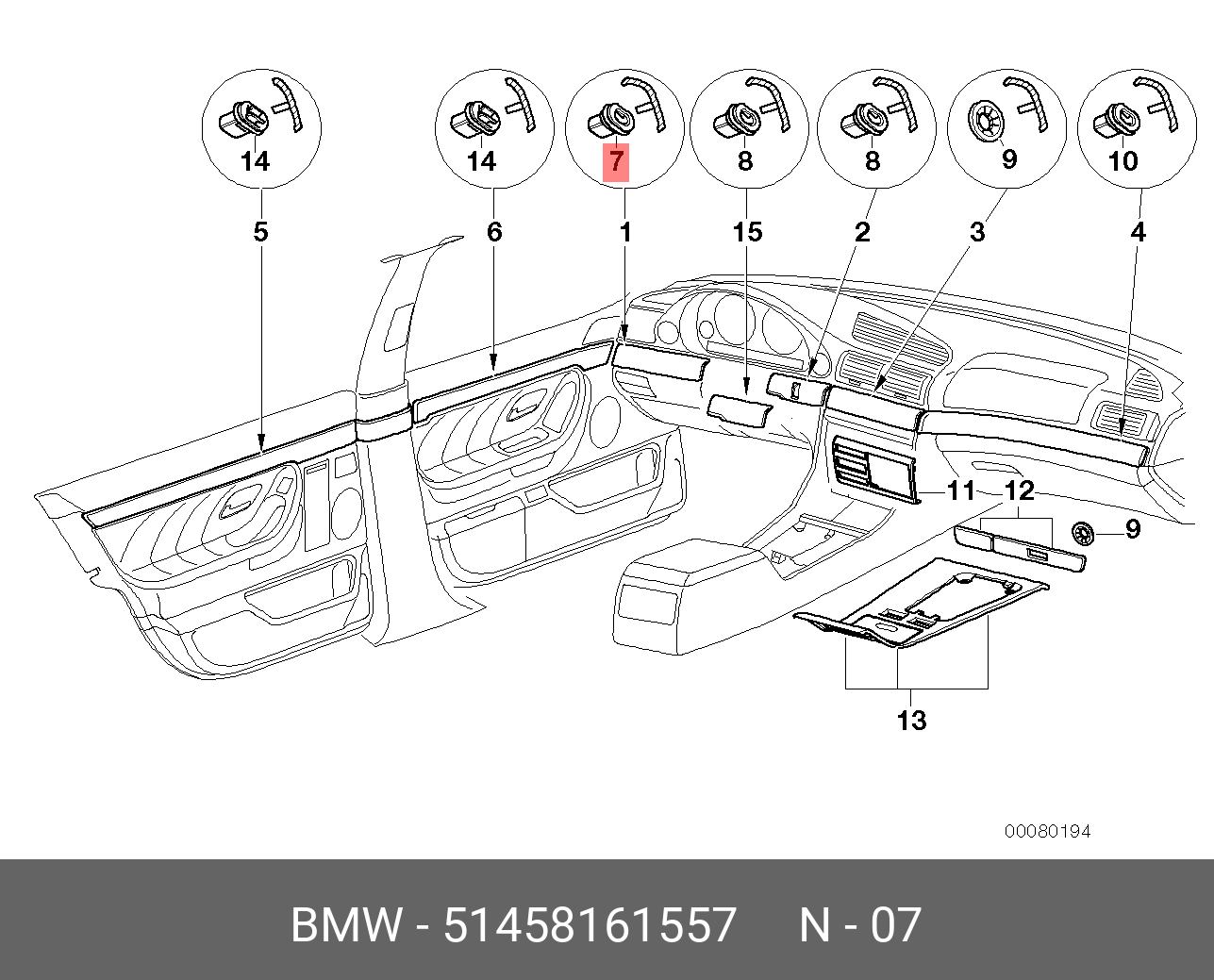 14 14 7 8 8 9 10

5 6 1 15 2 3 4

11 12

9

13

00080194

BMW - 51458161557 N - 07