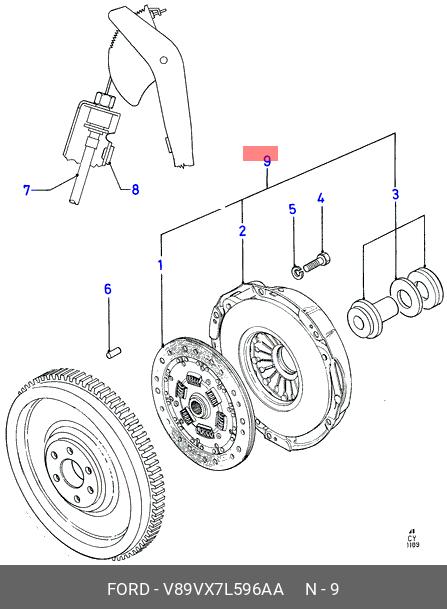 9
7
8
5
4
3
2
1
6
CY
1109
FORD - V89VX7L596AA N - 9