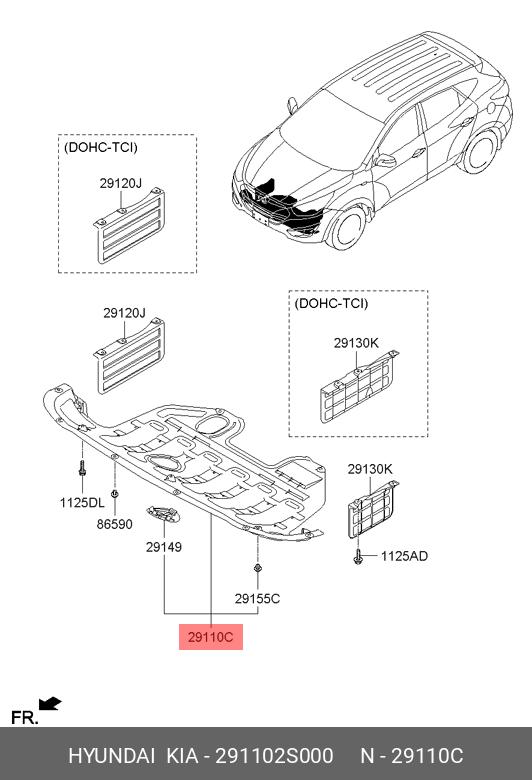 (DOHC-TCI)

29120J

29120J

(DOHC-TCI)

29130K

29130K

1125DL

86590

29149

1125AD

29155C

29110C

FR.

HYUNDAI KIA - 291102S000 N - 29110C