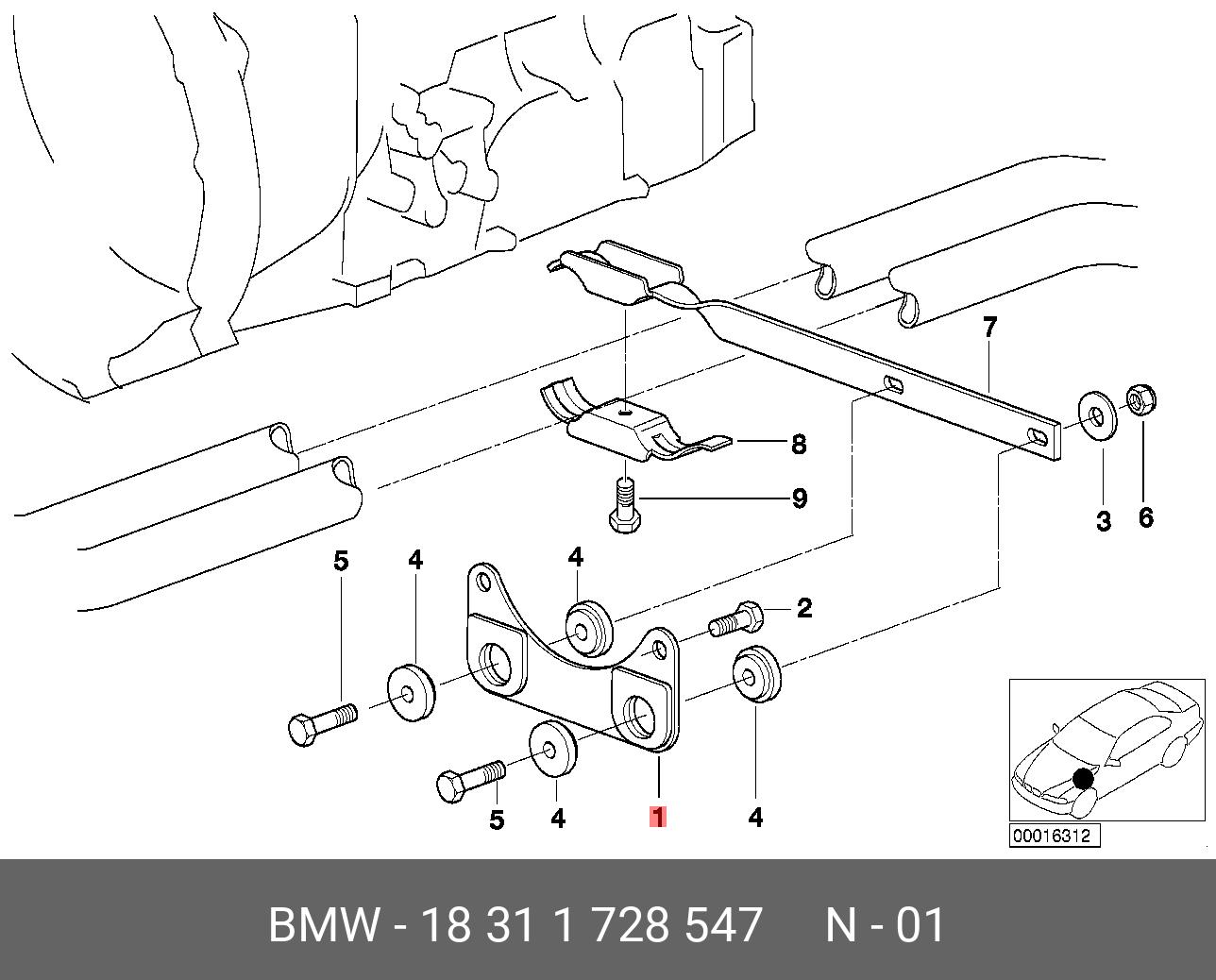 7

8

9

3

6

5

4

4

2

5

4

1

4

00016312

BMW - 18 31 1 728 547     N - 01