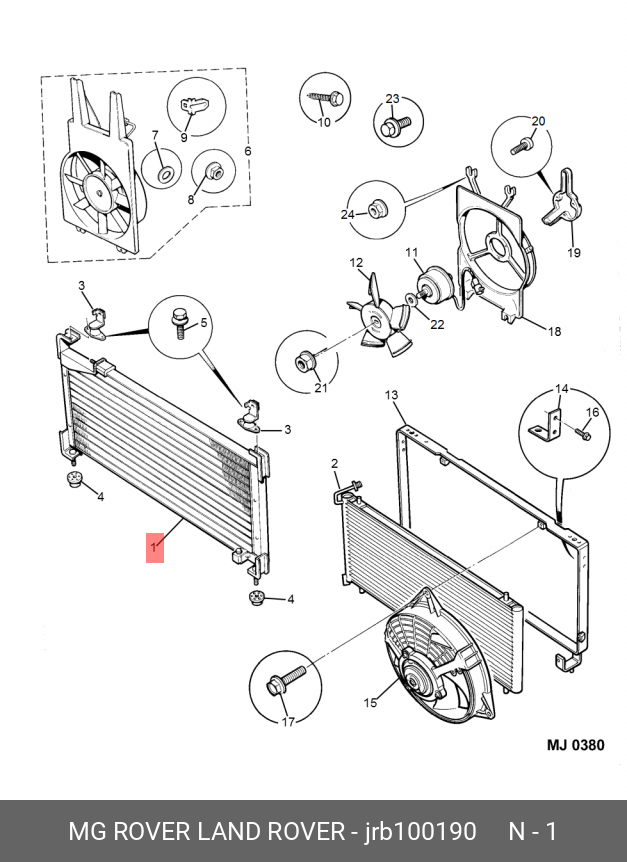 7
9
6
8
10
23
20
24
19
12
11
22
18
21
3
5
3
4
1
4
13
14
16
2
15
17
MJ 0380

MG ROVER LAND ROVER - jrb100190 N - 1