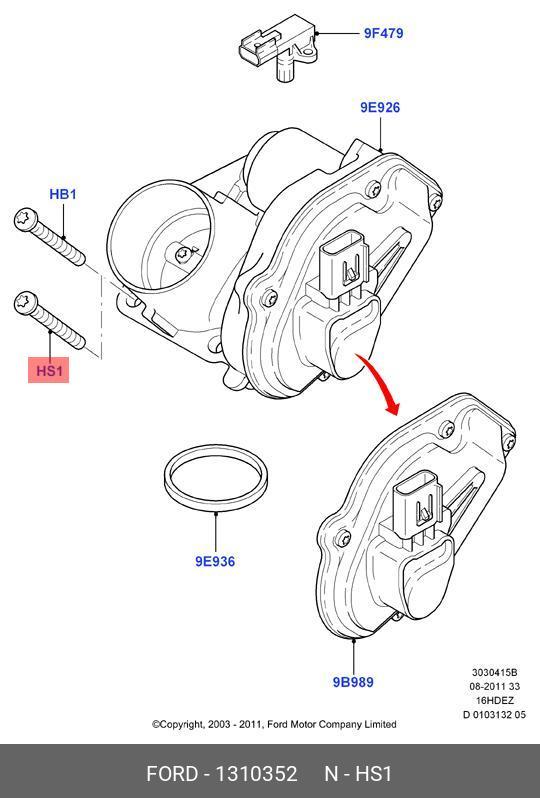 9F479

9E926

HB1

HS1

9E936

9B989

3030415B
08-2011 33
16HDEZ
D 0103132 05

©Copyright, 2003 - 2011, Ford Motor Company Limited

FORD - 1310352 N - HS1