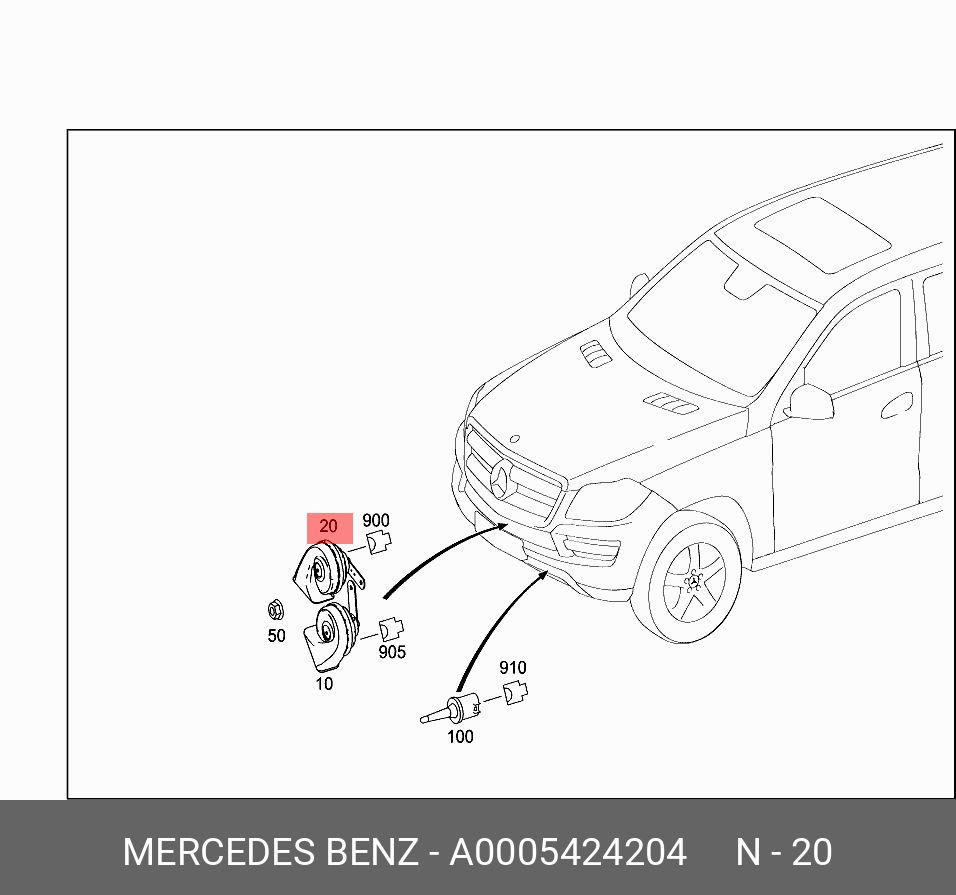 20
900
50
905
10
910
100

MERCEDES BENZ - A0005424204 N - 20