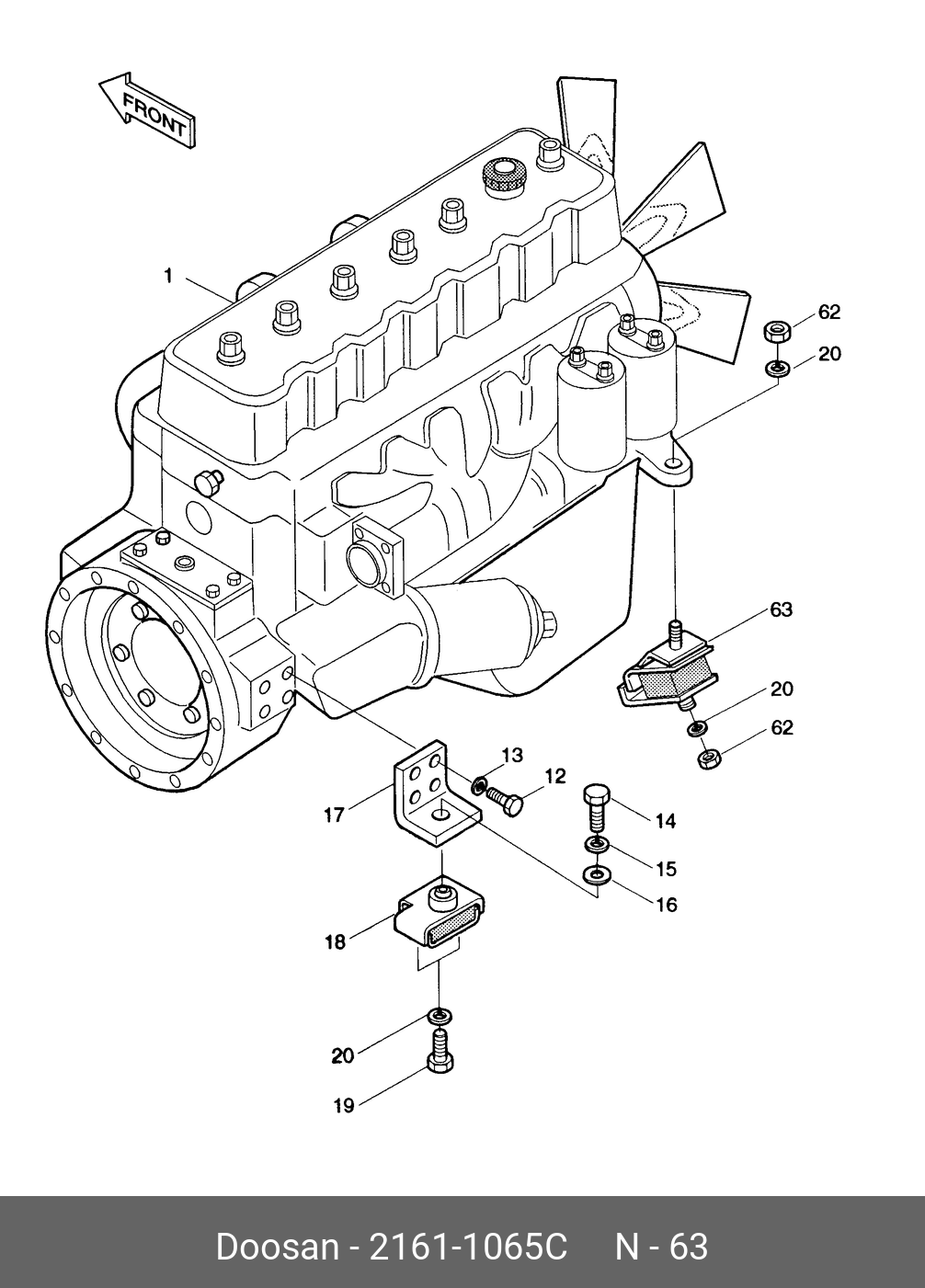 FRONT

1

62

20

63

20

62

13

12

17

14

15

16

18

20

19

Doosan - 2161-1065C N - 63