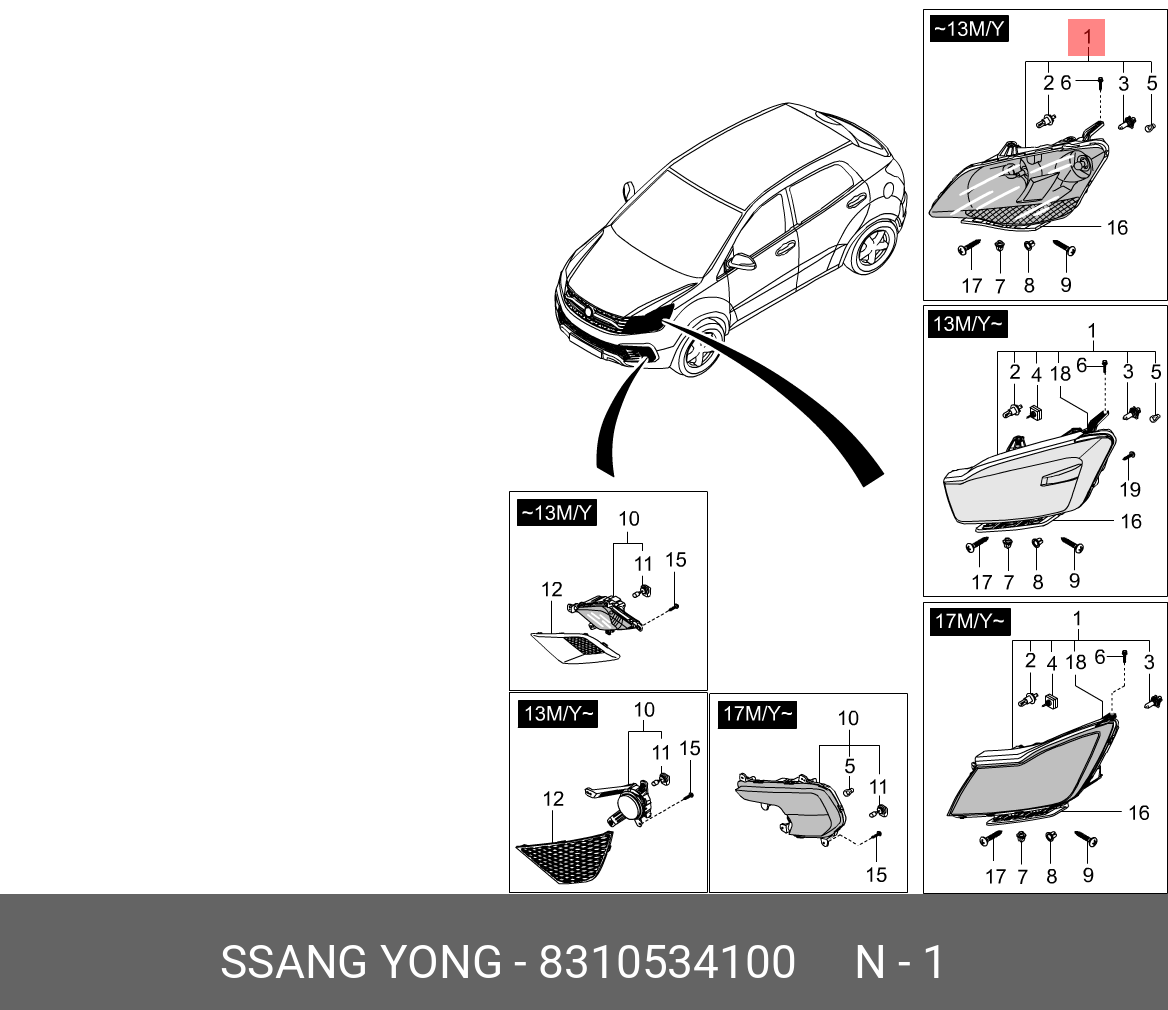 ~13M/Y
1
2 6 3 5
16
17 7 8 9

13M/Y~
1
2 4 18 6 3 5
19
16
17 7 8 9

17M/Y~
1
2 4 18 6 3
16
17 7 8 9

~13M/Y
10
11 15
12

13M/Y~
10
11 15
12

17M/Y~
10
5 11
15

SSANG YONG - 8310534100 N - 1