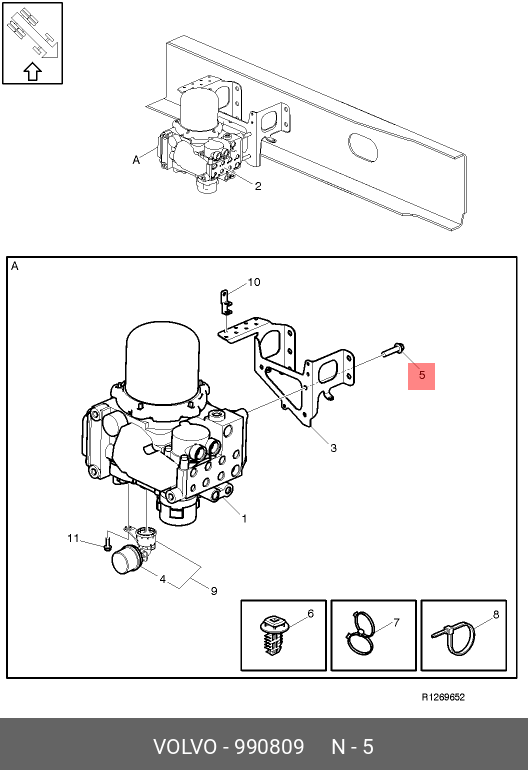 A
2
A
10
5
3
1
11
4
9
6
7
8
R1269652
VOLVO - 990809 N - 5