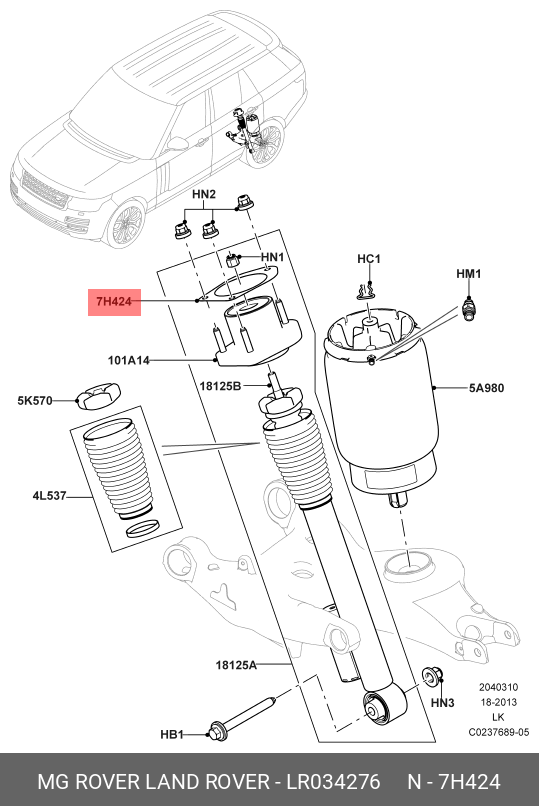 HN2

HN1

HC1

HM1

7H424

101A14

18125B

5A980

5K570

4L537

18125A

HN3

HB1

2040310
18-2013
LK
C0237689-05

MG ROVER LAND ROVER - LR034276 N - 7H424