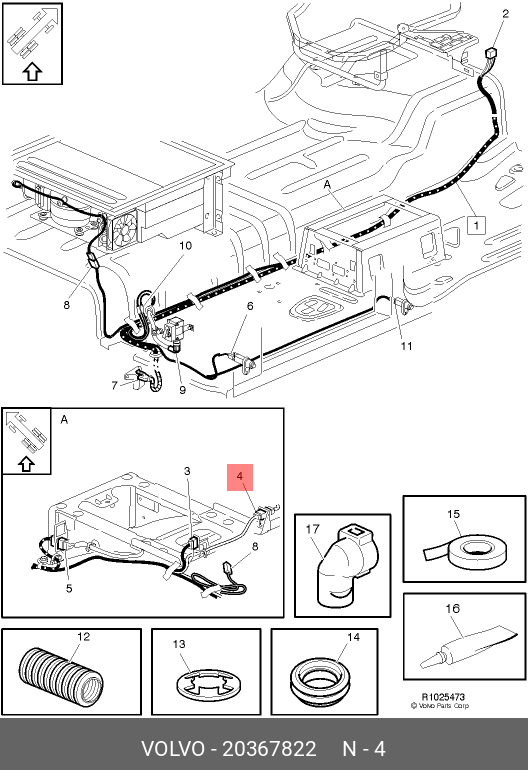 2
A
1
10
8
6
11
7
9
A
3
4
8
5
17
15
16
12
13
14
R1025473
© Volvo Parts Corp
VOLVO - 20367822 N - 4