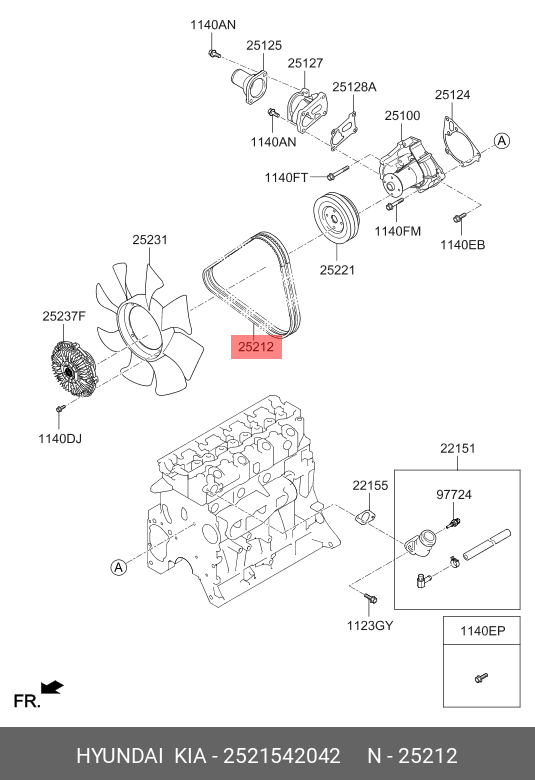 1140AN
25125
25127
25128A
25124
25100
1140AN
A
1140FT
1140FM
1140EB
25231
25221
25237F
25212
1140DJ
22151
22155
97724
A
1123GY
1140EP
FR.

HYUNDAI KIA - 2521542042 N - 25212