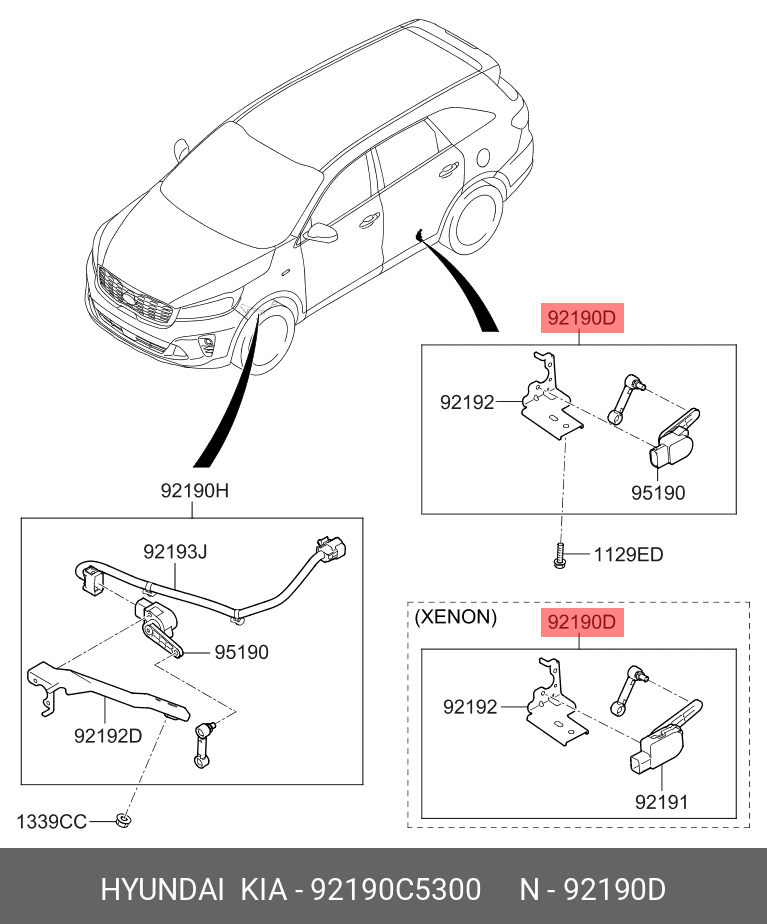 92190D
92192
95190
1129ED
92190H
92193J
95190
92192D
1339CC
(XENON)
92190D
92192
92191
HYUNDAI KIA - 92190C5300 N - 92190D