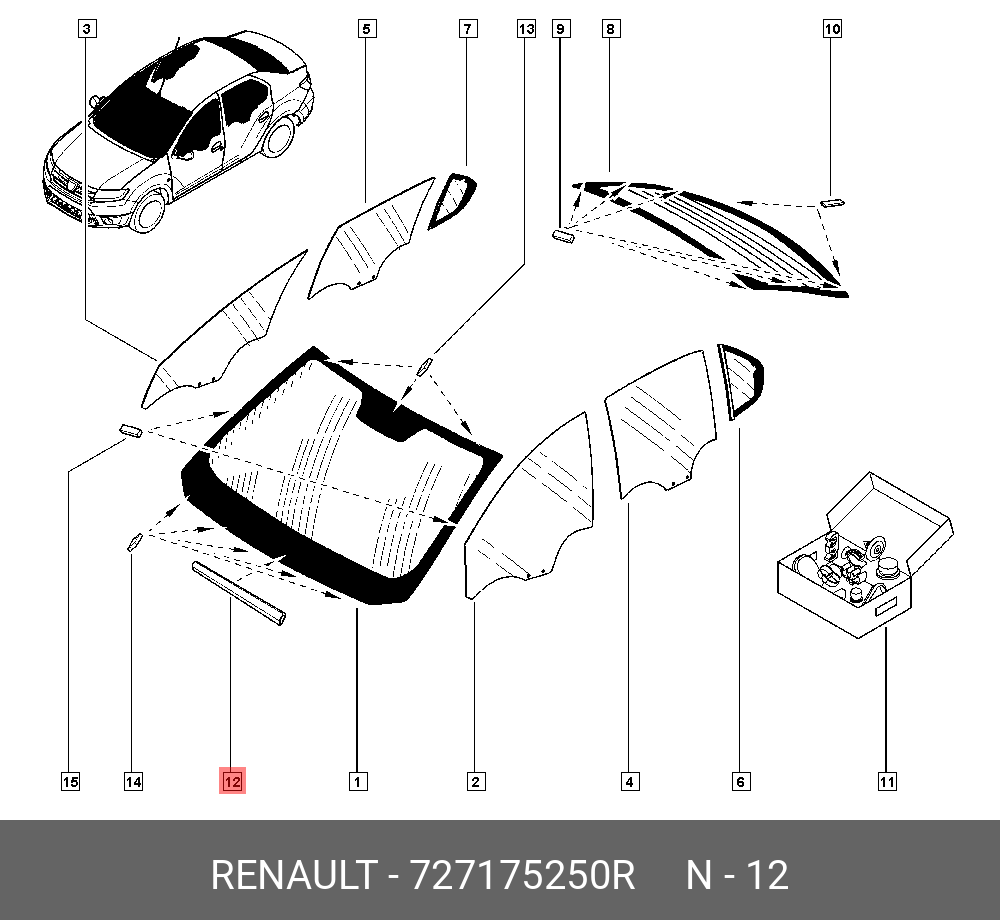 3
5
7
13
9
8
10
15
14
12
1
2
4
6
11

RENAULT - 727175250R N - 12