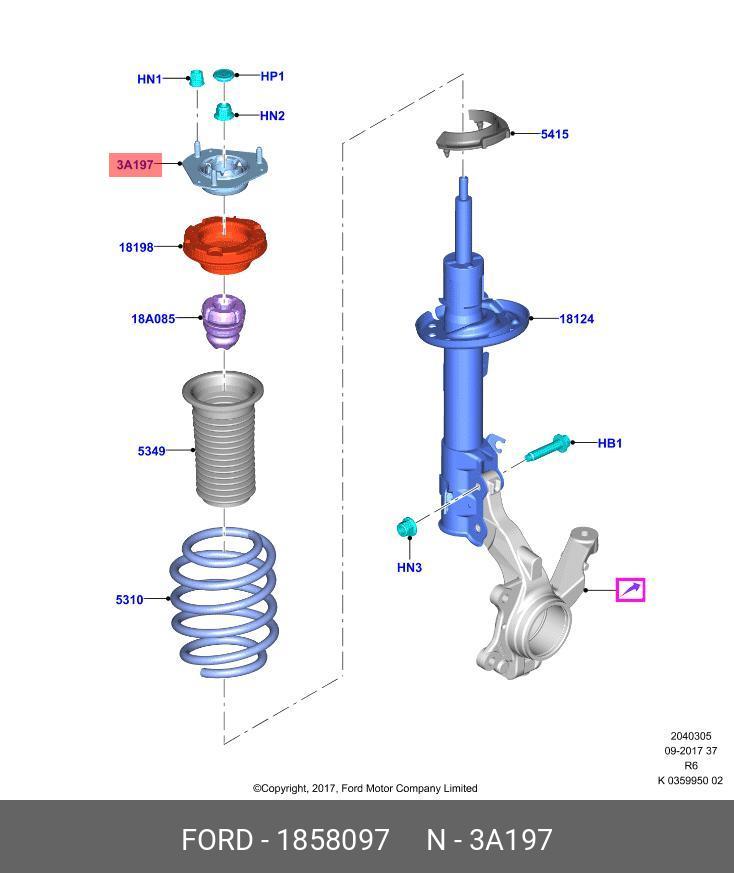 HN1
HP1
HN2
3A197
18198
18A085
5349
5310
5415
18124
HB1
HN3

2040305
09-2017 37
R6
K 0359950 02

©Copyright, 2017, Ford Motor Company Limited

FORD - 1858097 N - 3A197