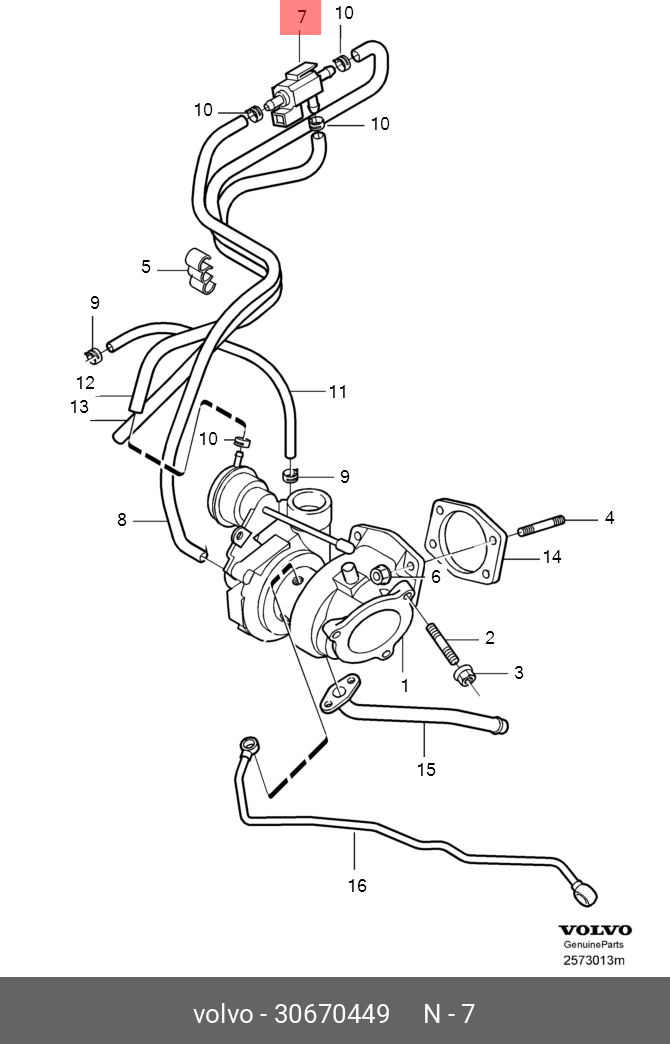 7
10
10
10
5
9
12
13
11
10
9
8
4
14
6
2
3
1
15
16
VOLVO
GenuineParts
2573013m

volvo - 30670449 N - 7