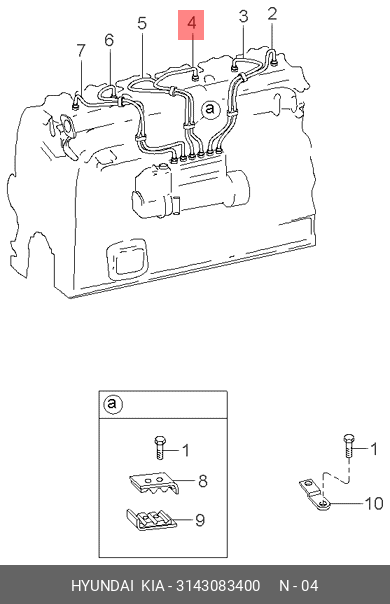 7
6
5
4
3
2
a

a
1
8
9
1
10

HYUNDAI KIA - 3143083400 N - 04