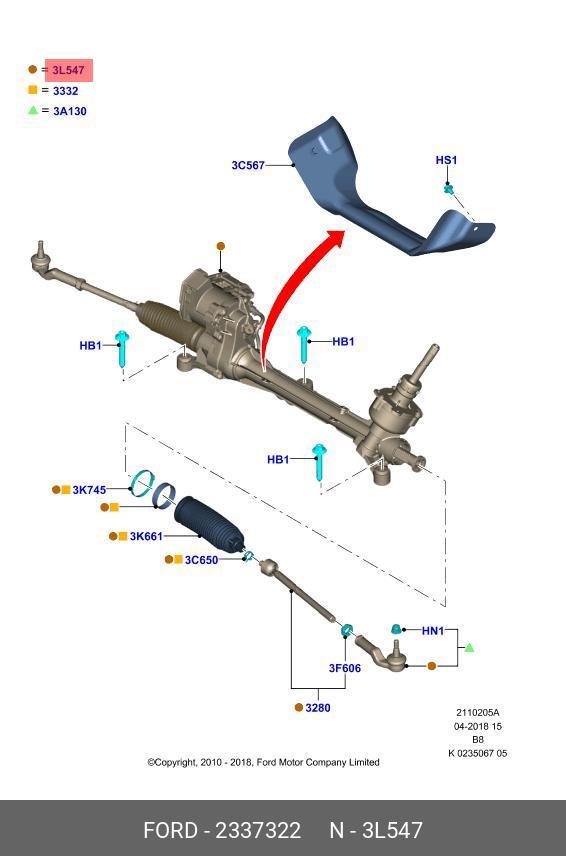 = 3L547
= 3332
= 3A130

3C567
HS1
HB1
HB1
HB1
3K745
3K661
3C650
HN1
3F606
3280

2110205A
04-2018 15
B8
K 0235067 05

©Copyright, 2010 - 2018, Ford Motor Company Limited

FORD - 2337322 N - 3L547