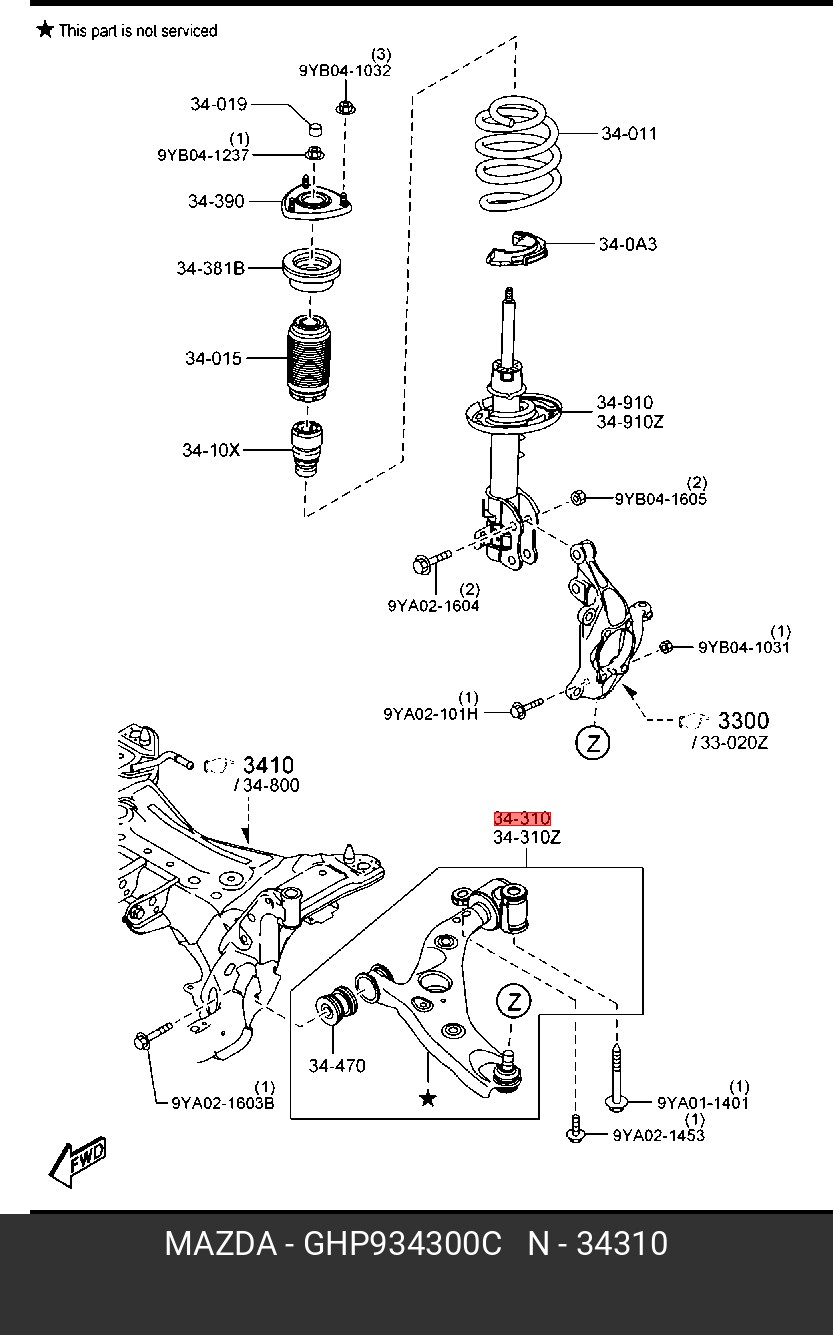 ★ This part is not serviced

(3)
9YB04-1032

34-019

(1)
9YB04-1237

34-390

34-381B

34-015

34-10X

34-011

34-0A3

34-910
34-910Z

(2)
9YB04-1605

(2)
9YA02-1604

(1)
9YB04-1031

(1)
9YA02-101H

Z

3300
/ 33-020Z

3410
/ 34-800

34-310
34-310Z

Z

34-470

★

(1)
9YA02-1603B

(1)
9YA01-1401

(1)
9YA02-1453

FWD

MAZDA - GHP934300C N - 34310