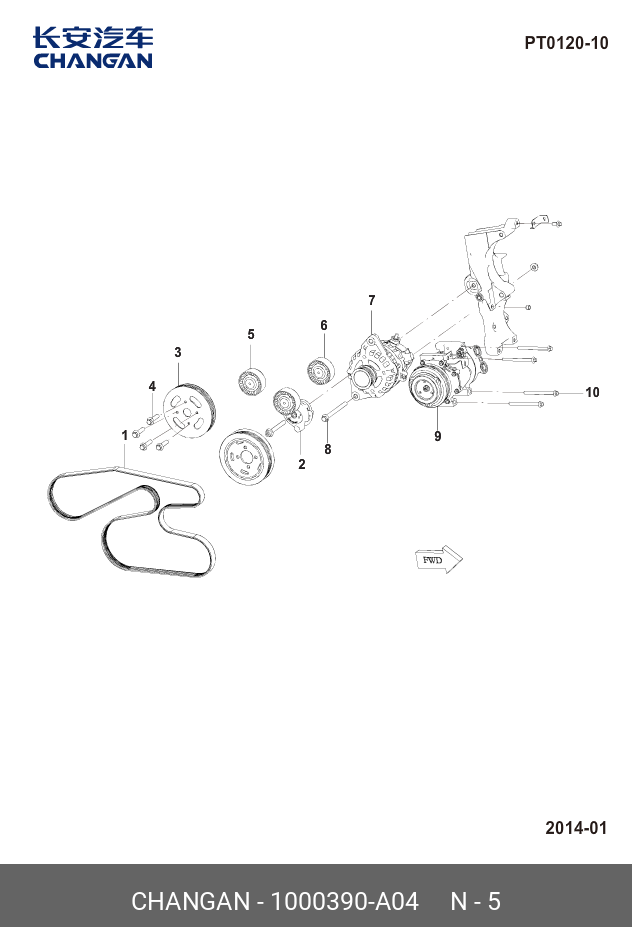 长安汽车
CHANGAN

PT0120-10

7
6
5
3
4
1
2
8
9
10

FWD

2014-01

CHANGAN - 1000390-A04 N - 5