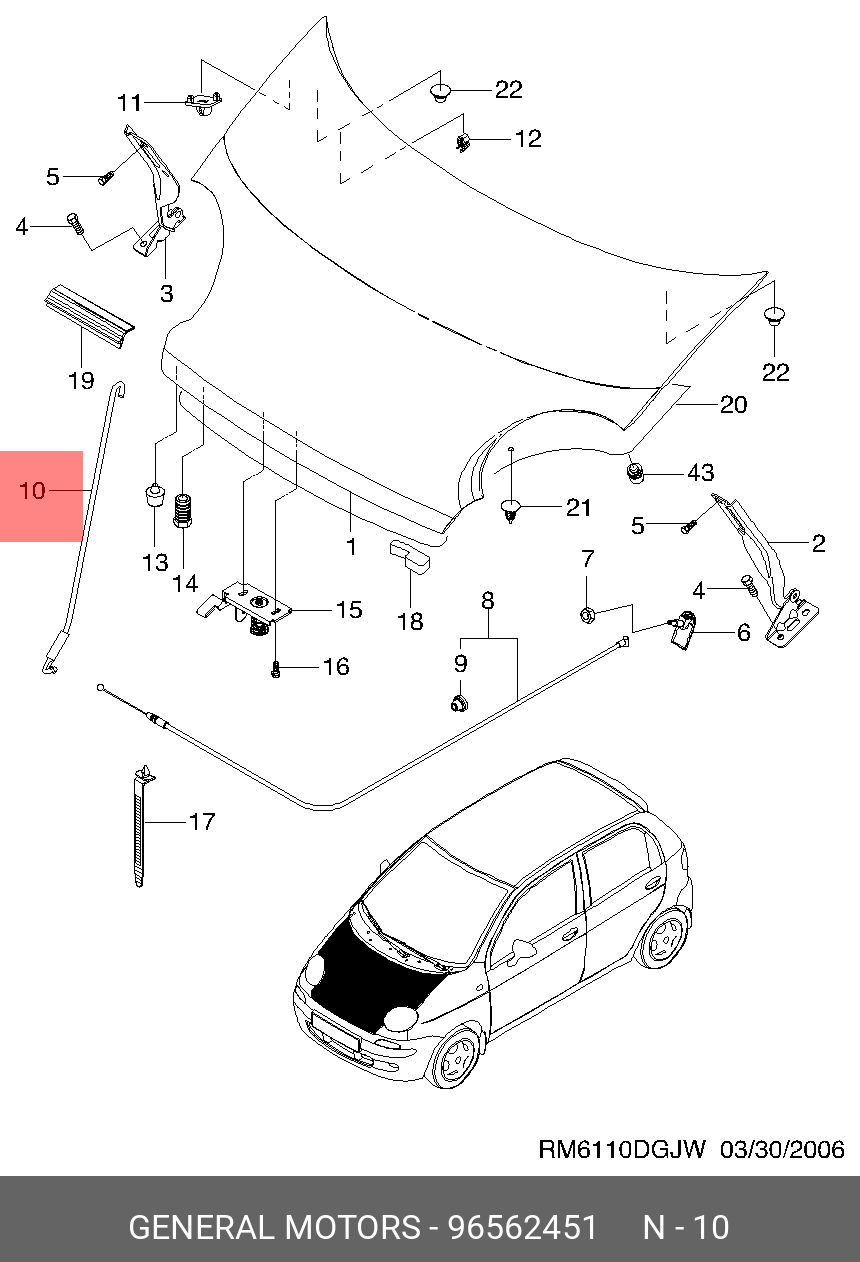 11
22
12
5
4
3
19
22
20
10
43
21
5
2
13
14
1
18
7
4
15
8
6
16
9
17

RM6110DGJW 03/30/2006

GENERAL MOTORS - 96562451 N - 10